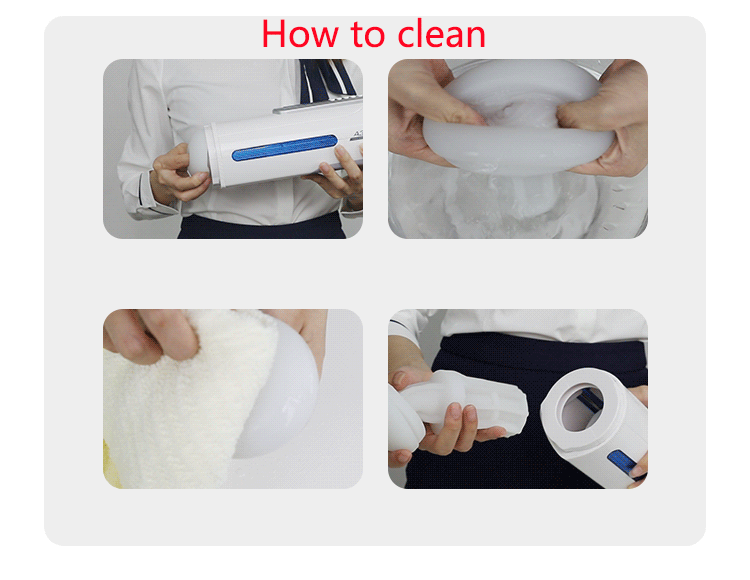 How to clean