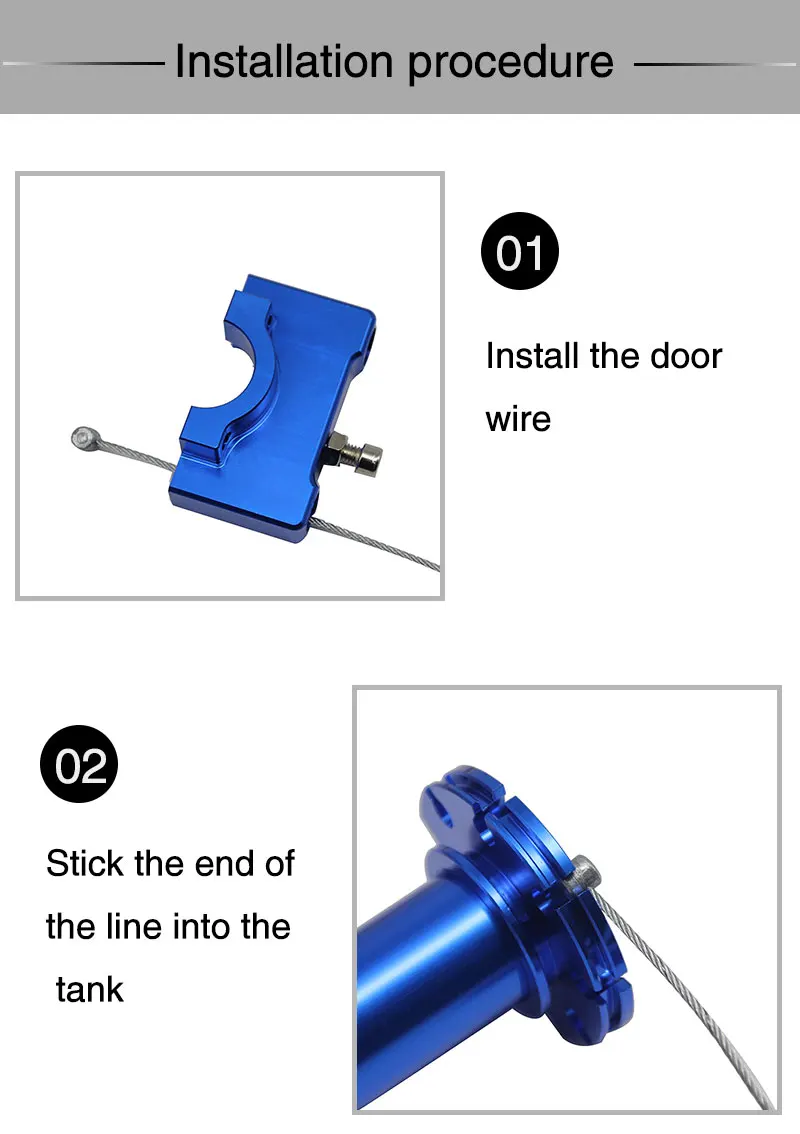 Installation procedure

01

Install the door wire

02

Stick the end of the line into the tank