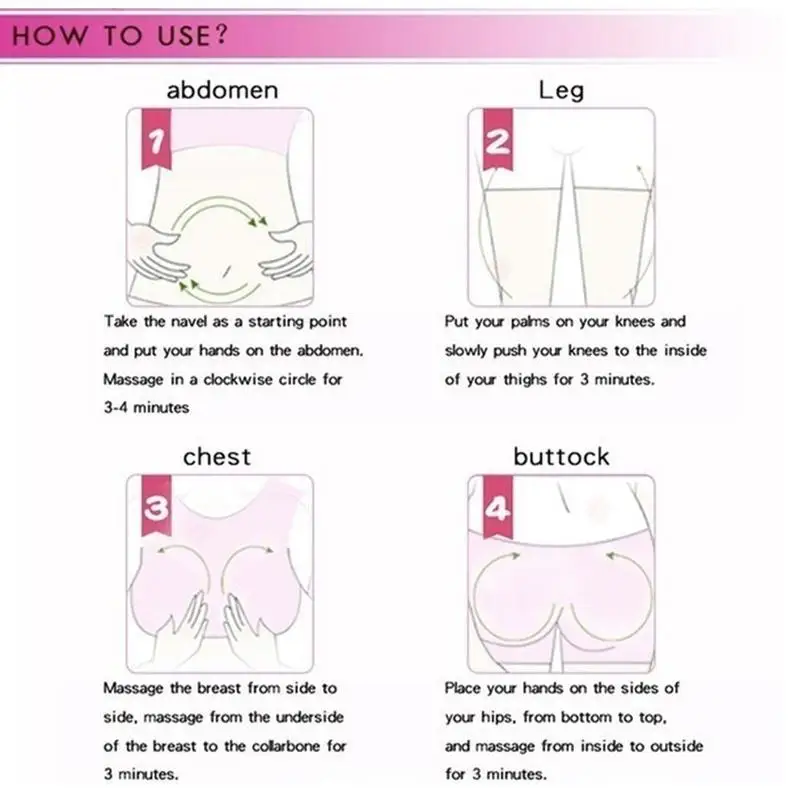 HOW TO USE?

abdomen

1

Take the navel as a starting point and put your hands on the abdomen. Massage in a clockwise circle for 3-4 minutes

Leg

2

Put your palms on your knees and slowly push your knees to the inside of your thighs for 3 minutes.

chest

3

Massage the breast from side to side, massage from the underside of the breast to the collarbone for 3 minutes.

buttock

4

Place your hands on the sides of your hips, from bottom to top, and massage from inside to outside for 3 minutes.