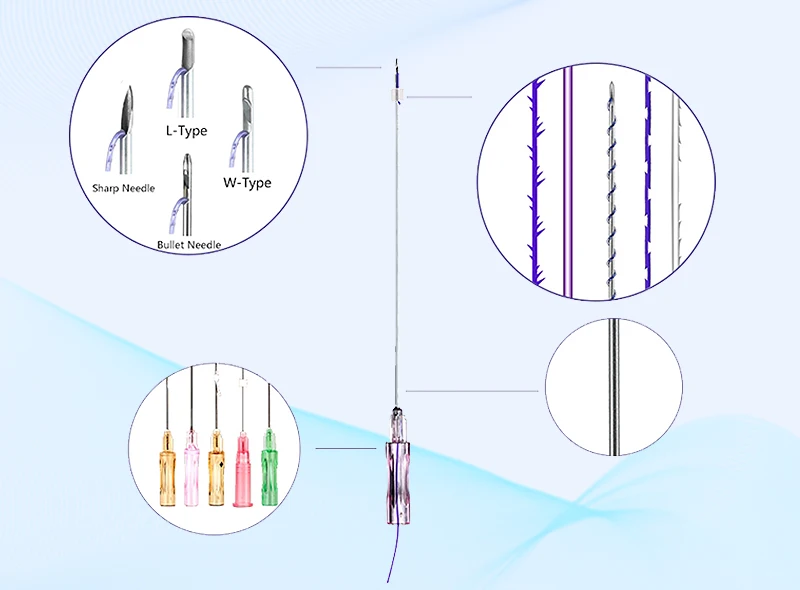 L-Type

Sharp Needle

W-Type

Bullet Needle