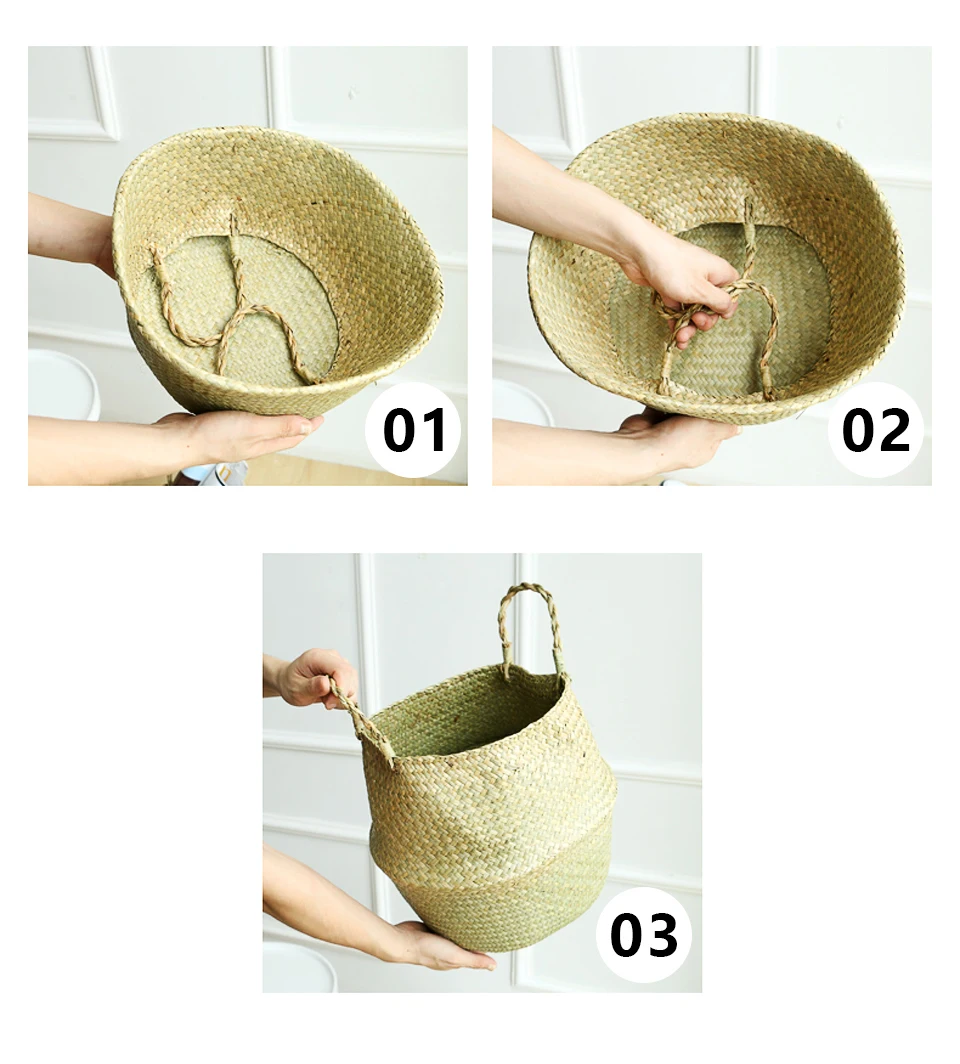 01

02

03