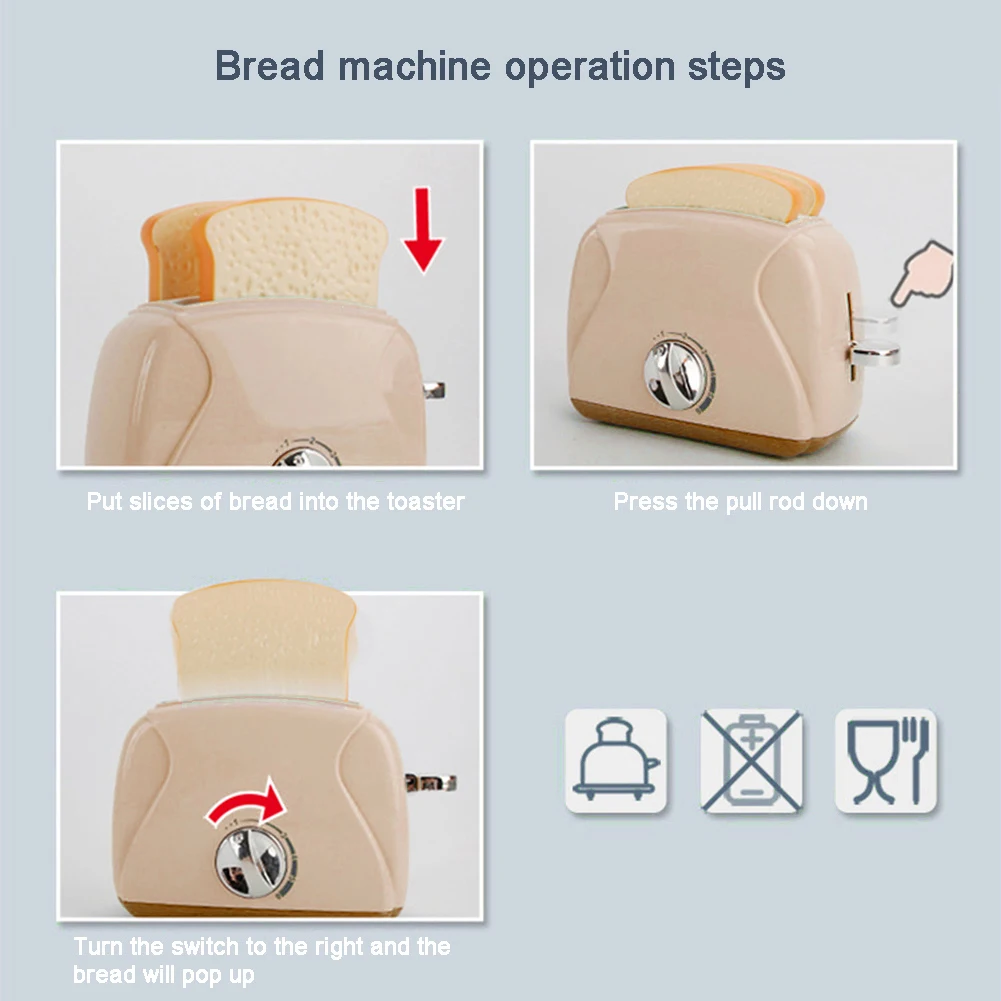 Bread machine operation steps

Put slices of bread into the toaster

Press the pull rod down

Turn the switch to the right and the bread will pop up