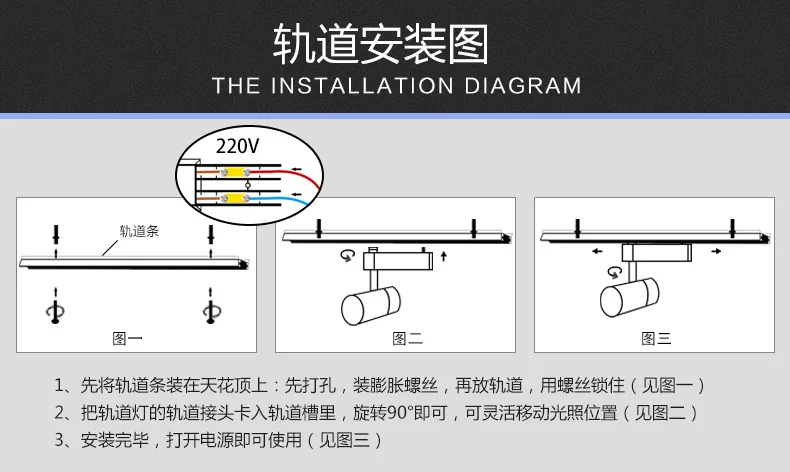 轨道安装图
THE INSTALLATION DIAGRAM

220V

轨道条

图一

图二

图三

1、先将轨道条装在天花顶上：先打孔，装膨胀螺丝，再放轨道，用螺丝锁住（见图一）
2、把轨道灯的轨道接头卡入轨道槽里，旋转90°即可，可灵活移动光照位置（见图二）
3、安装完毕，打开电源即可使用（见图三）