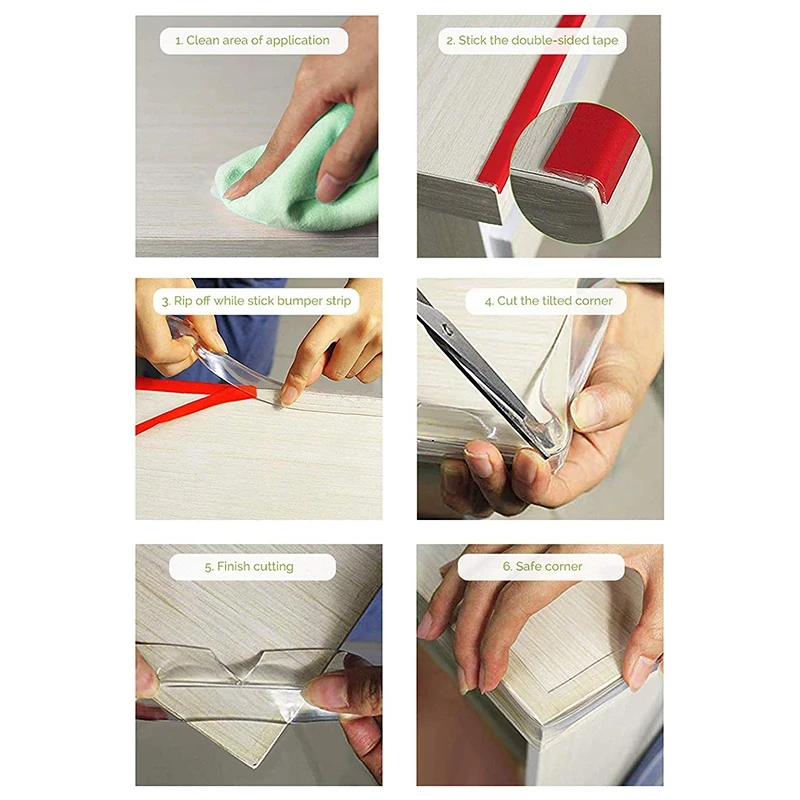 1. Clean area of application

2. Stick the double-sided tape

3. Rip off while stick bumper strip

4. Cut the tilted corner

5. Finish cutting

6. Safe corner