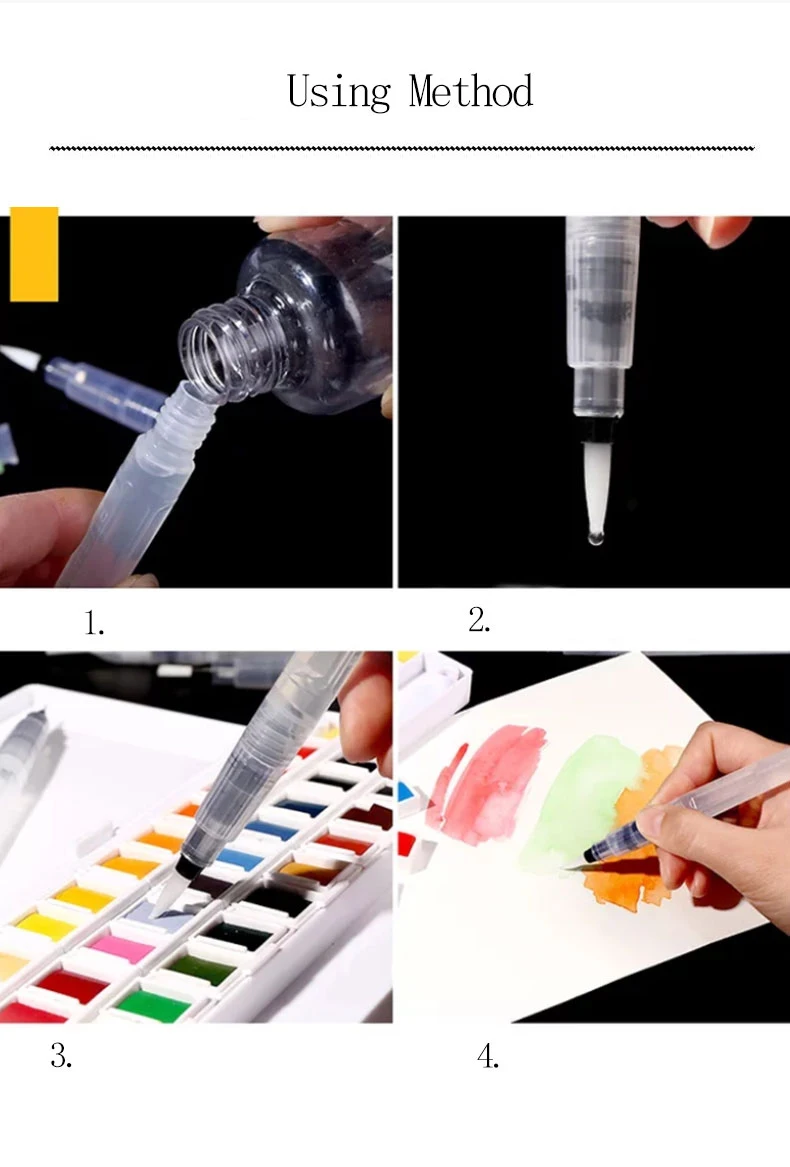 Using Method

1.

2.

3.

4.