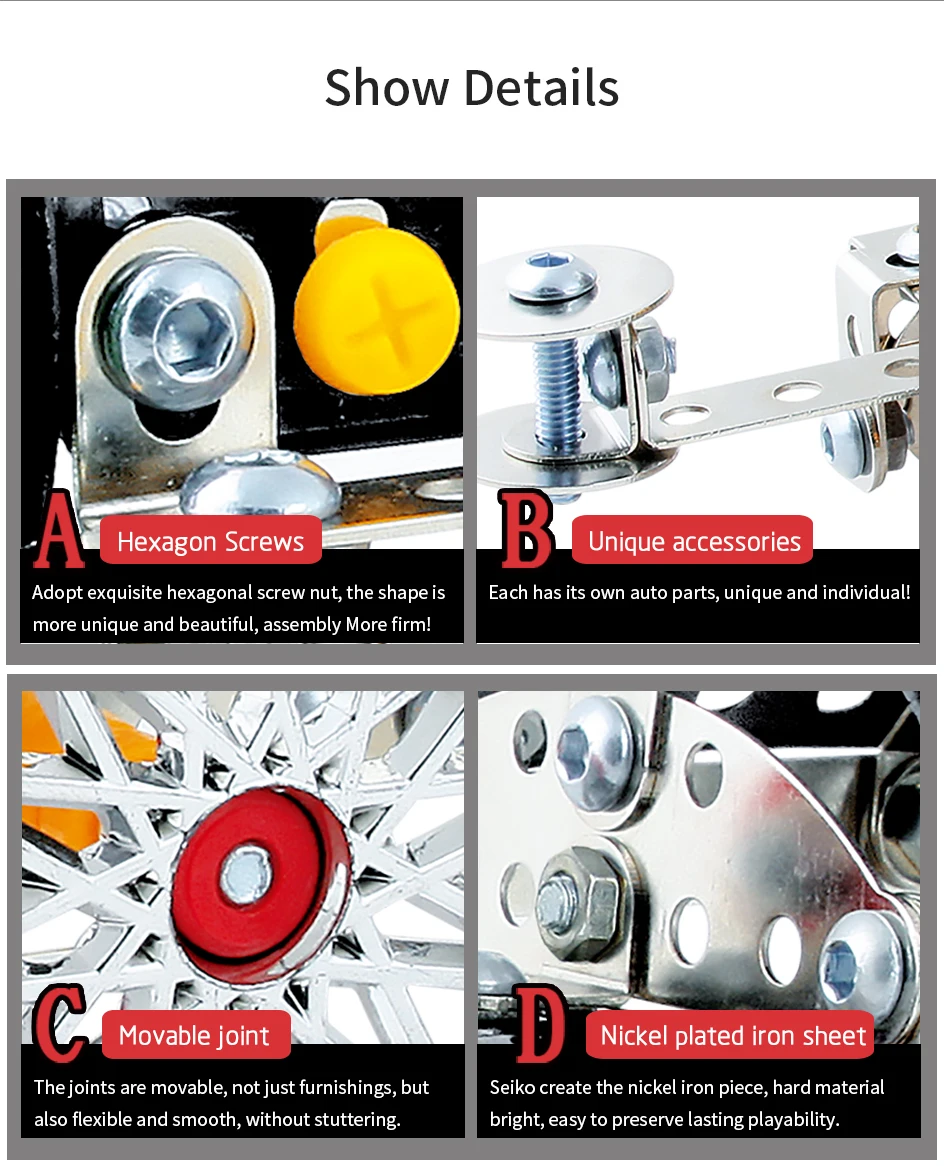 Show Details

A Hexagon Screws

Adopt exquisite hexagonal screw nut, the shape is more unique and beautiful, assembly More firm!

B Unique accessories

Each has its own auto parts, unique and individual!

C Movable joint

The joints are movable, not just furnishings, but also flexible and smooth, without stuttering.

D Nickel plated iron sheet

Seiko create the nickel iron piece, hard material bright, easy to preserve lasting playability.