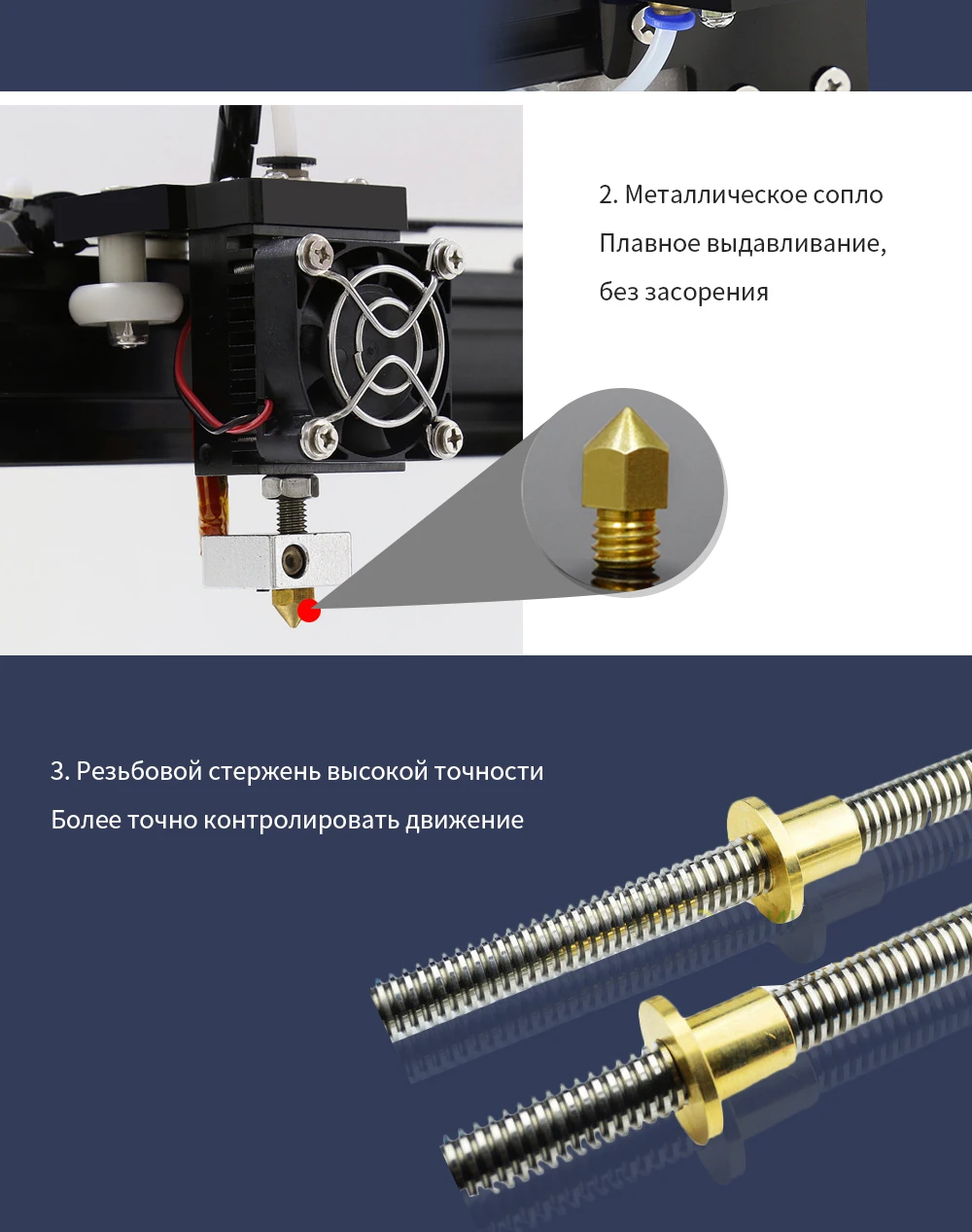 2. Металлическое сопло
Плавное выдавливание,
без засорения

3. Резьбовой стержень высокой точности
Более точно контролировать движение