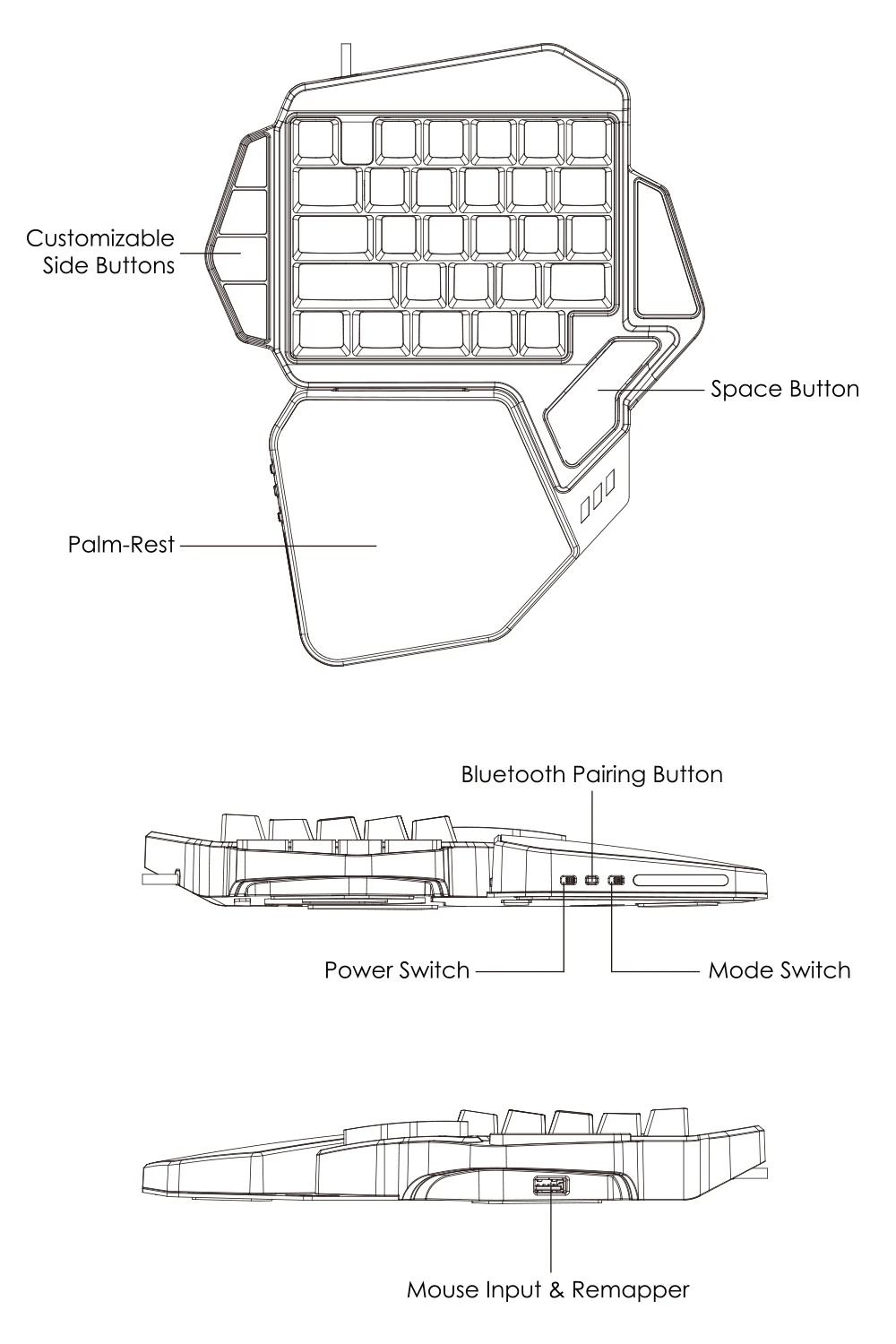 Customizable Side Buttons

Space Button

Palm-Rest

Bluetooth Pairing Button

Power Switch

Mode Switch

Mouse Input & Remapper