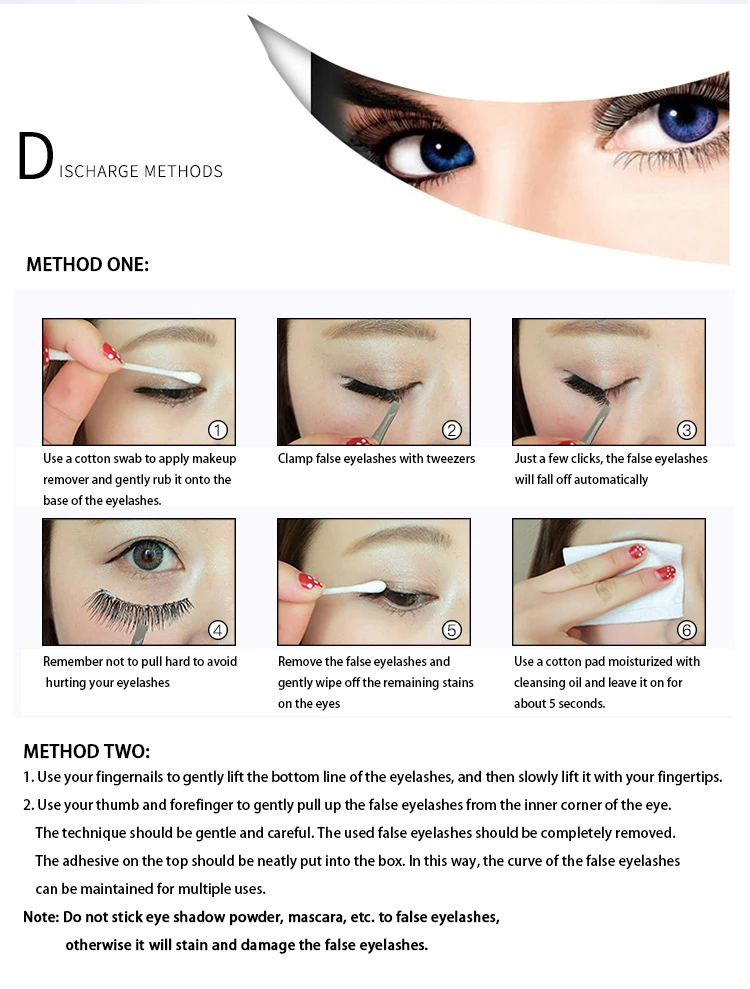 DISCHARGE METHODS

METHOD ONE:

①
Use a cotton swab to apply makeup remover and gently rub it onto the base of the eyelashes.

②
Clamp false eyelashes with tweezers

③
Just a few clicks, the false eyelashes will fall off automatically

④
Remember not to pull hard to avoid hurting your eyelashes

⑤
Remove the false eyelashes and gently wipe off the remaining stains on the eyes

⑥
Use a cotton pad moisturized with cleansing oil and leave it on for about 5 seconds.

METHOD TWO:
1. Use your fingernails to gently lift the bottom line of the eyelashes, and then slowly lift it with your fingertips.
2. Use your thumb and forefinger to gently pull up the false eyelashes from the inner corner of the eye. The technique should be gentle and careful. The used false eyelashes should be completely removed. The adhesive on the top should be neatly put into the box. In this way, the curve of the false eyelashes can be maintained for multiple uses.
Note: Do not stick eye shadow powder, mascara, etc. to false eyelashes, otherwise it will stain and damage the false eyelashes.