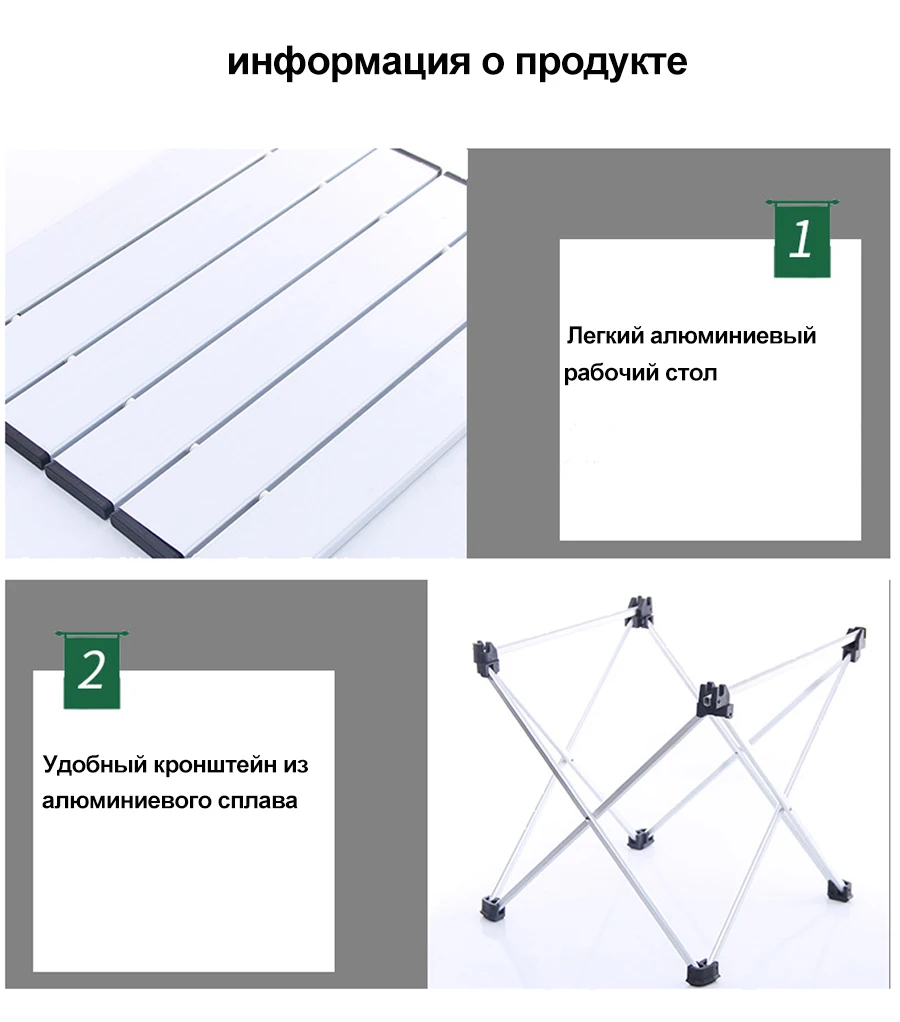 информация о продукте

1

Легкий алюминиевый рабочий стол

2

Удобный кронштейн из алюминиевого сплава