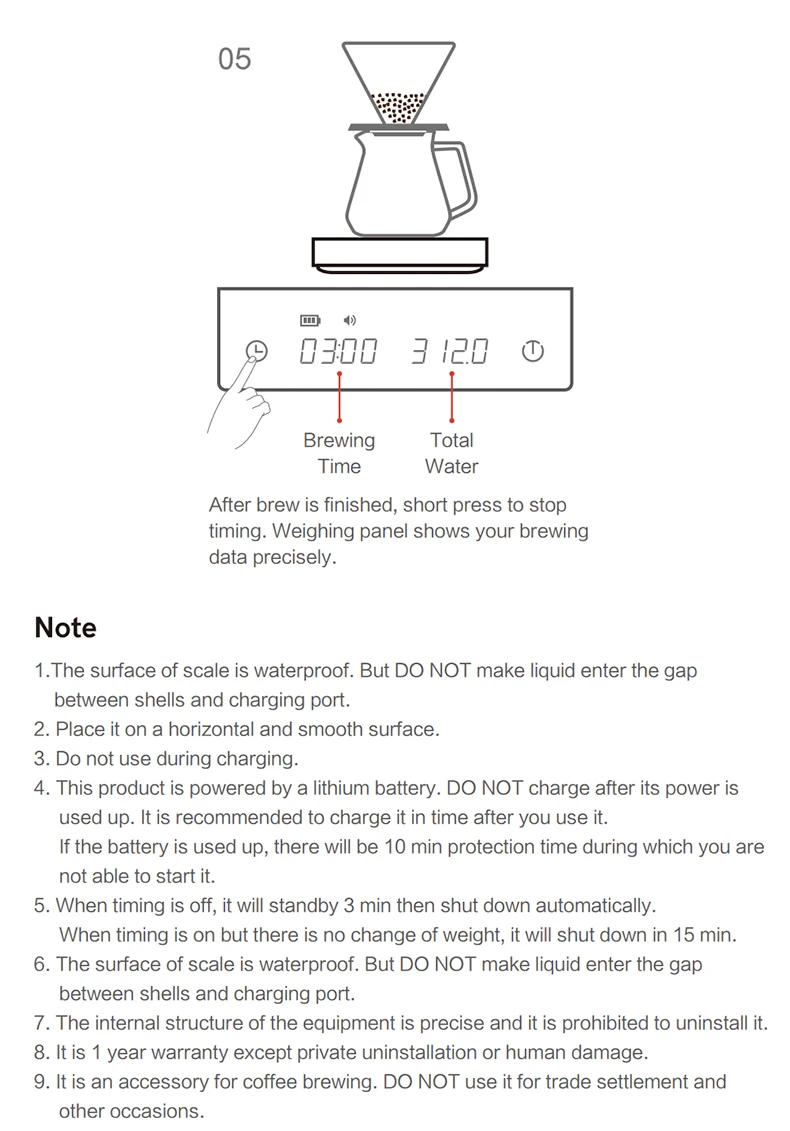 05

03:00 312.0

Brewing Time

Total Water

After brew is finished, short press to stop timing. Weighing panel shows your brewing data precisely.

Note

1.The surface of scale is waterproof. But DO NOT make liquid enter the gap between shells and charging port.
2. Place it on a horizontal and smooth surface.
3. Do not use during charging.
4. This product is powered by a lithium battery. DO NOT charge after its power is used up. It is recommended to charge it in time after you use it.
If the battery is used up, there will be 10 min protection time during which you are not able to start it.
5. When timing is off, it will standby 3 min then shut down automatically.
When timing is on but there is no change of weight, it will shut down in 15 min.
6. The surface of scale is waterproof. But DO NOT make liquid enter the gap between shells and charging port.
7. The internal structure of the equipment is precise and it is prohibited to uninstall it.
8. It is 1 year warranty except private uninstallation or human damage.
9. It is an accessory for coffee brewing. DO NOT use it for trade settlement and other occasions.