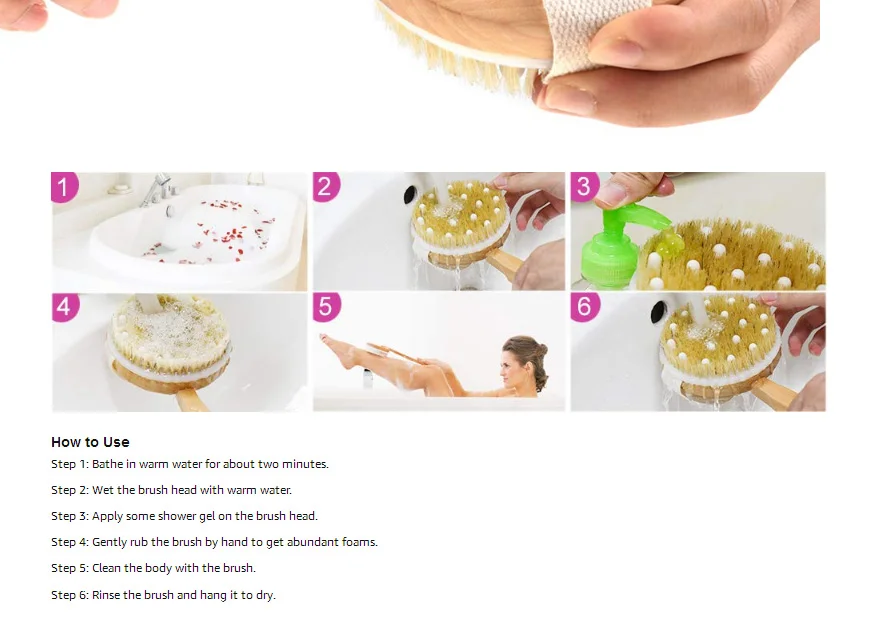 1

2

3

4

5

6

How to Use

Step 1: Bathe in warm water for about two minutes.

Step 2: Wet the brush head with warm water.

Step 3: Apply some shower gel on the brush head.

Step 4: Gently rub the brush by hand to get abundant foams.

Step 5: Clean the body with the brush.

Step 6: Rinse the brush and hang it to dry.