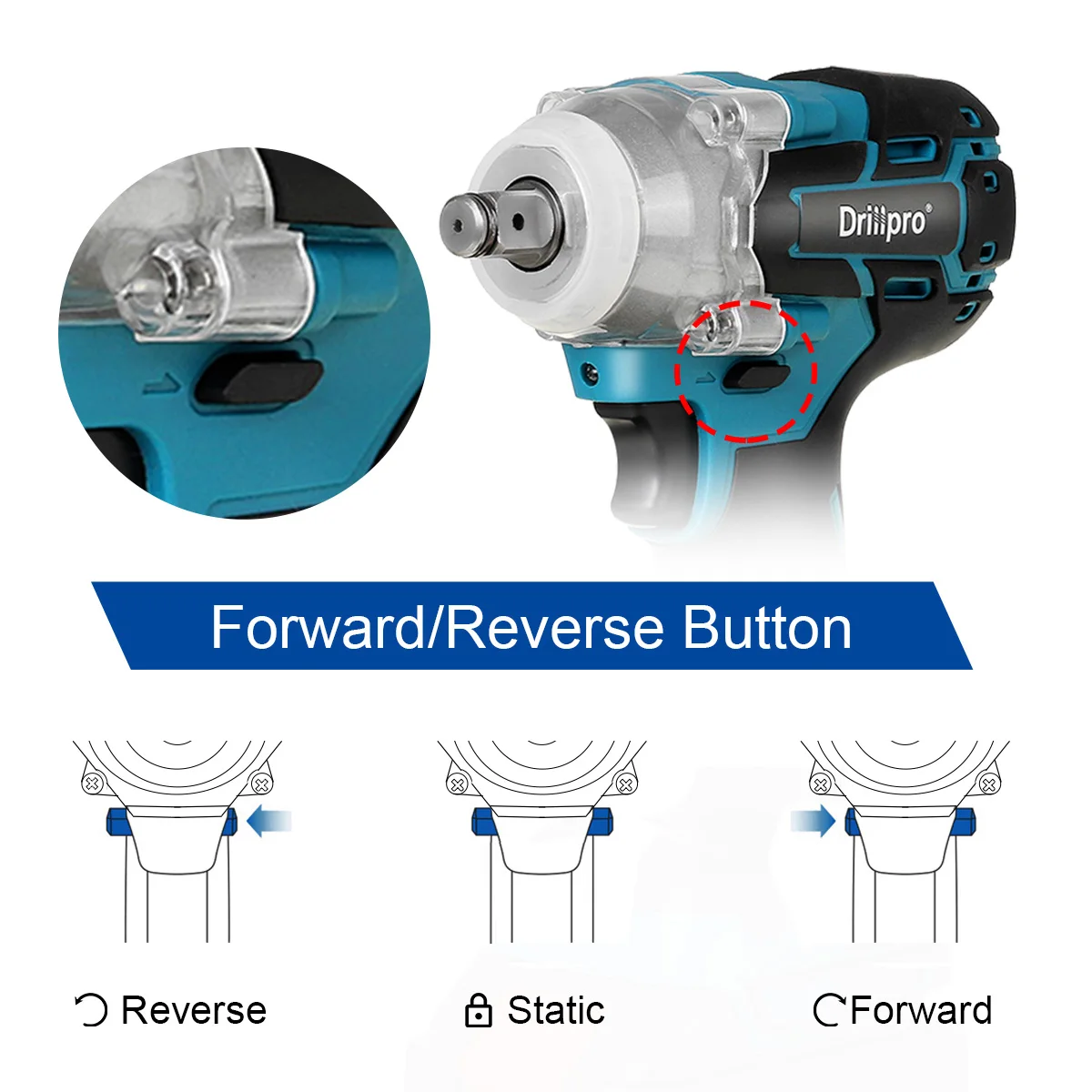 Drillpro®

Forward/Reverse Button

Reverse

Static

Forward