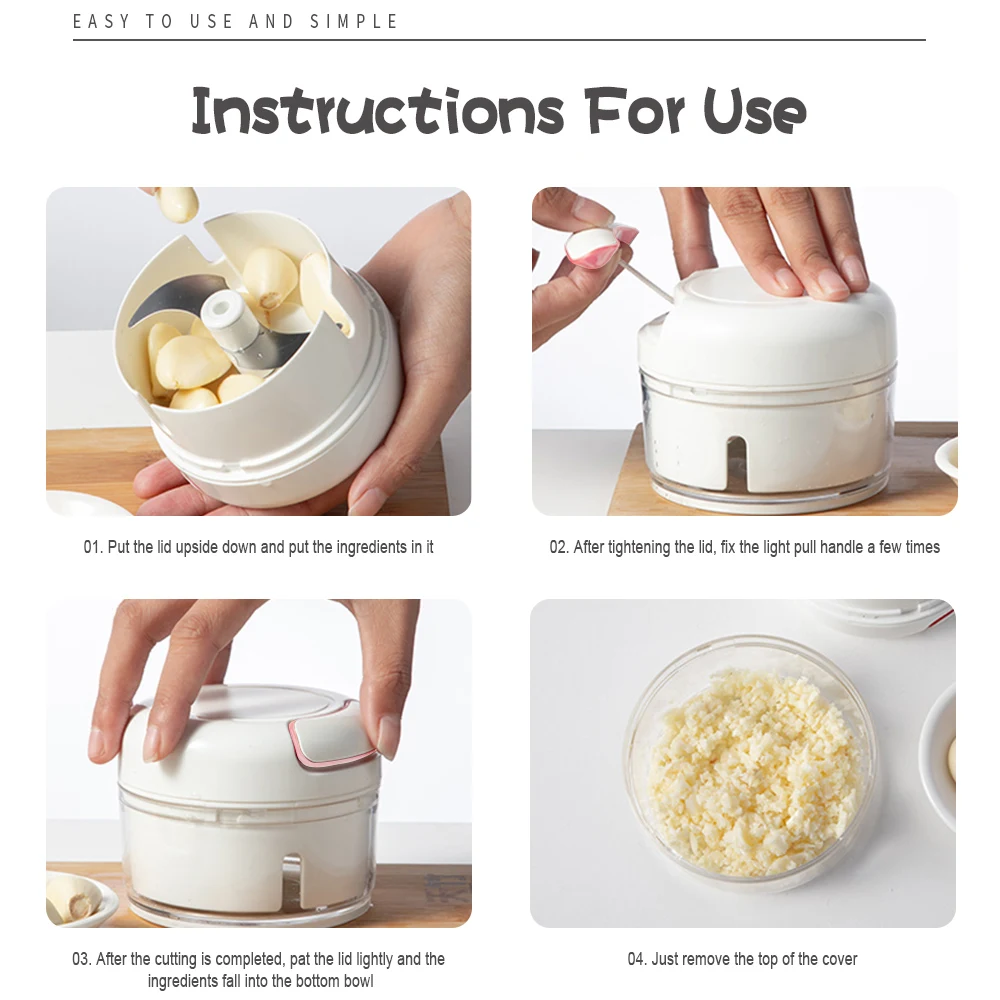 EASY TO USE AND SIMPLE

Instructions For Use

01. Put the lid upside down and put the ingredients in it

02. After tightening the lid, fix the light pull handle a few times

03. After the cutting is completed, pat the lid lightly and the ingredients fall into the bottom bowl

04. Just remove the top of the cover