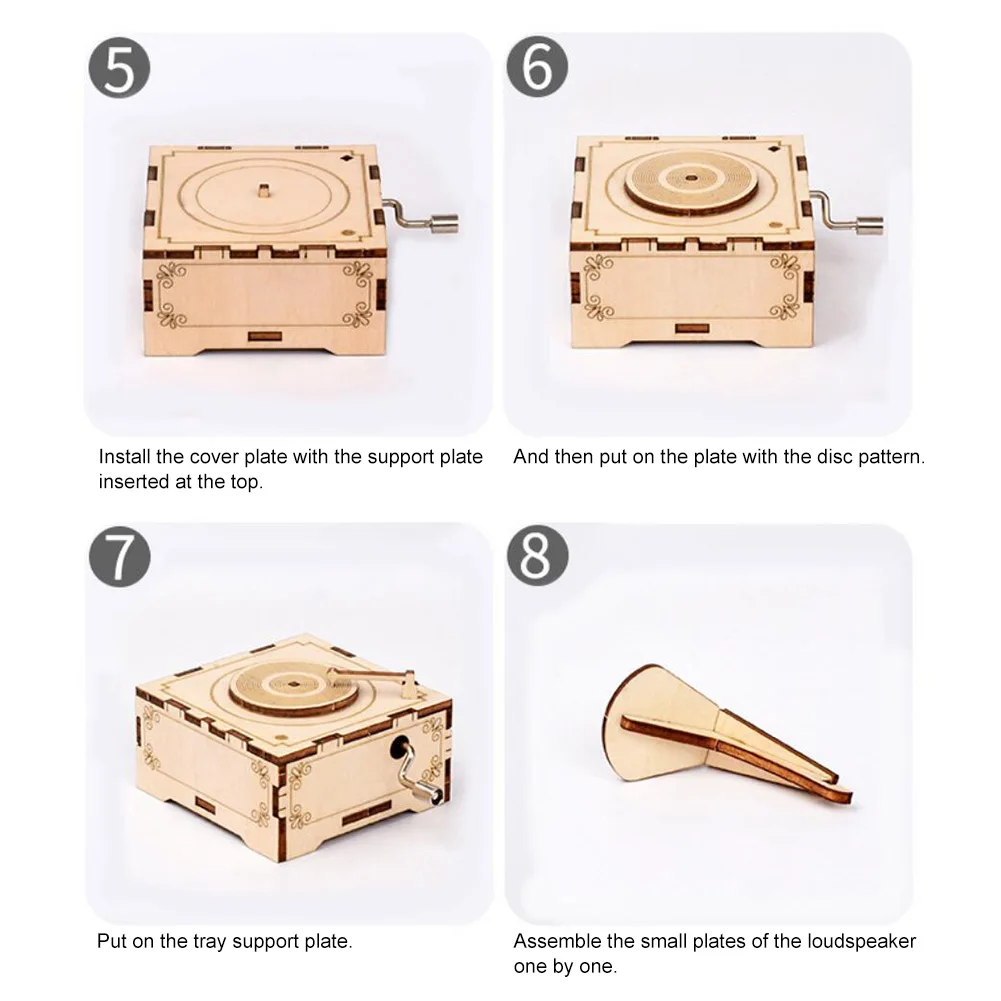 5

Install the cover plate with the support plate inserted at the top.

6

And then put on the plate with the disc pattern.

7

Put on the tray support plate.

8

Assemble the small plates of the loudspeaker one by one.