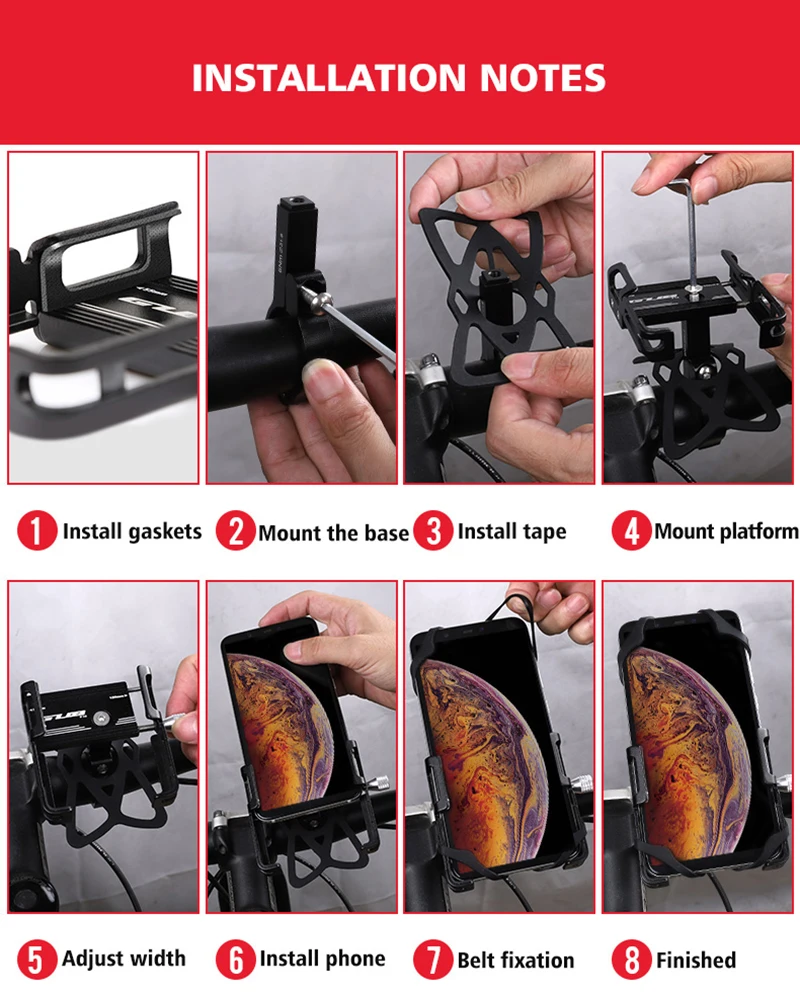 INSTALLATION NOTES

1 Install gaskets
2 Mount the base
3 Install tape
4 Mount platform

5 Adjust width
6 Install phone
7 Belt fixation
8 Finished