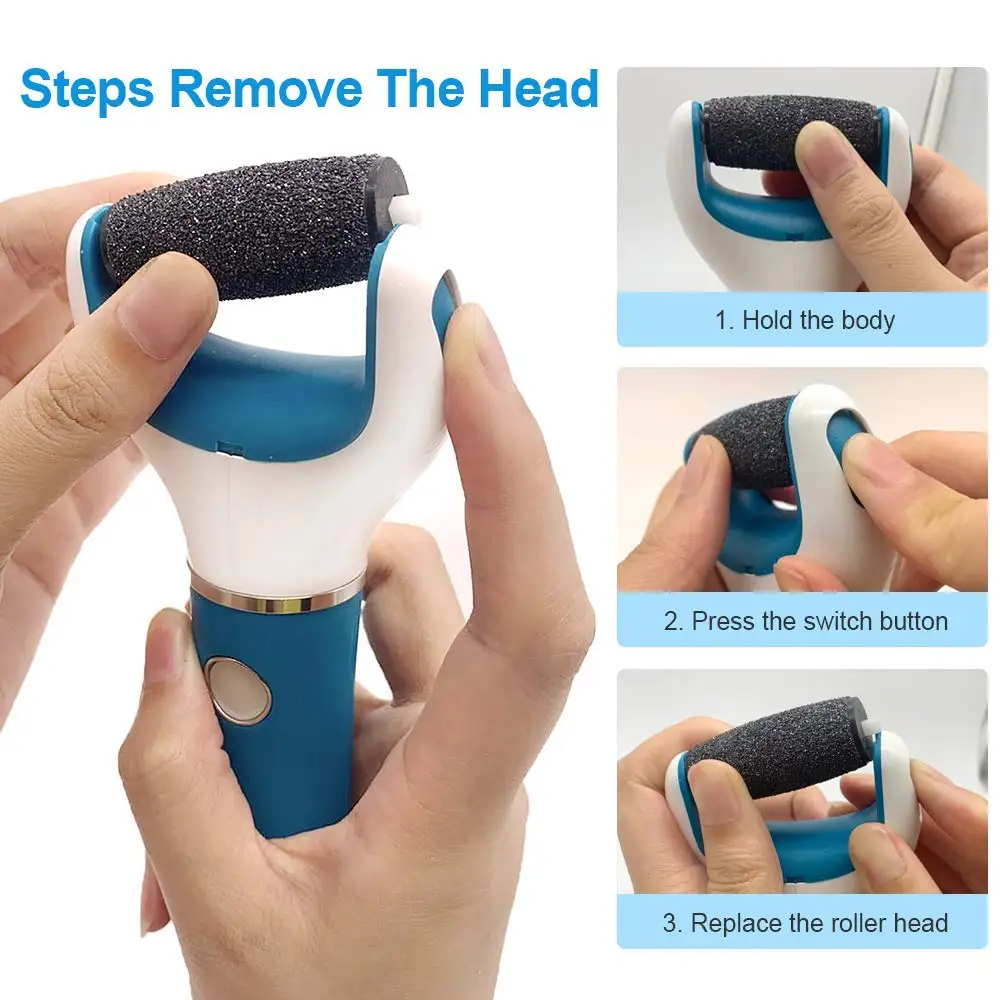 Steps Remove The Head

1. Hold the body

2. Press the switch button

3. Replace the roller head