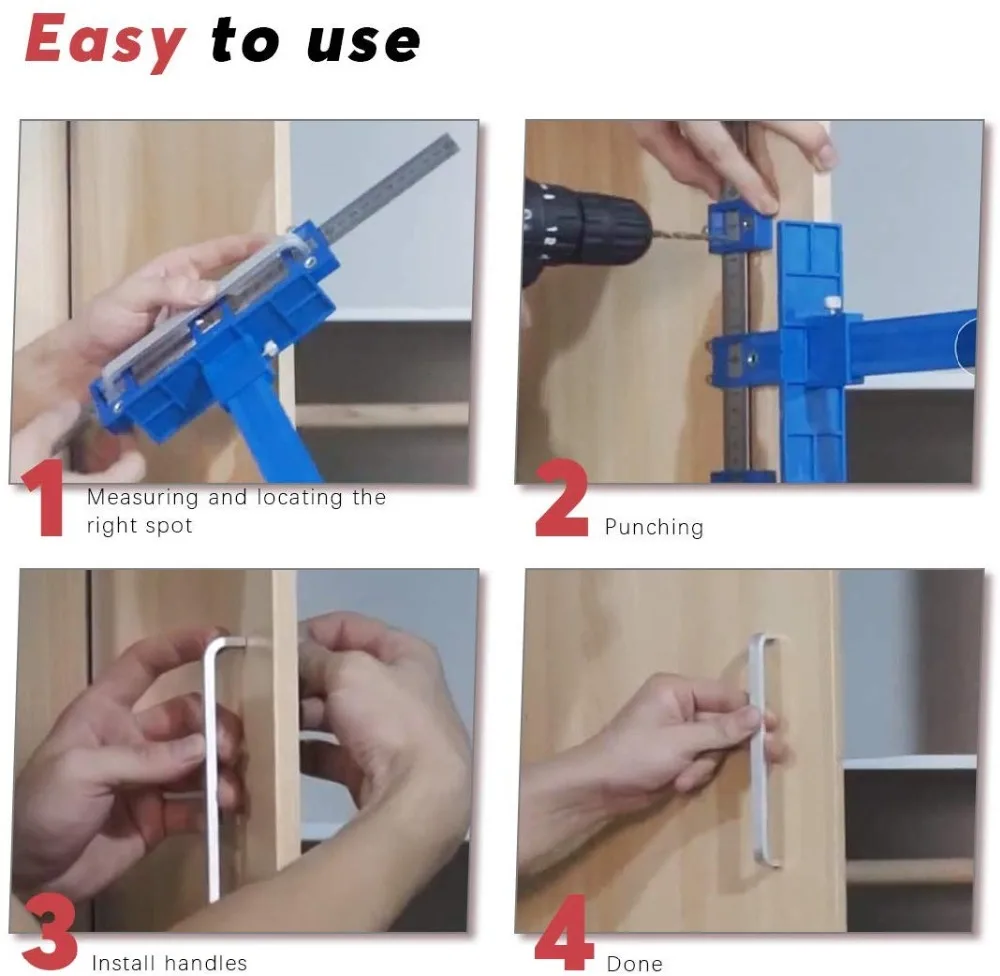 Easy to use

1 Measuring and locating the right spot

2 Punching

3 Install handles

4 Done