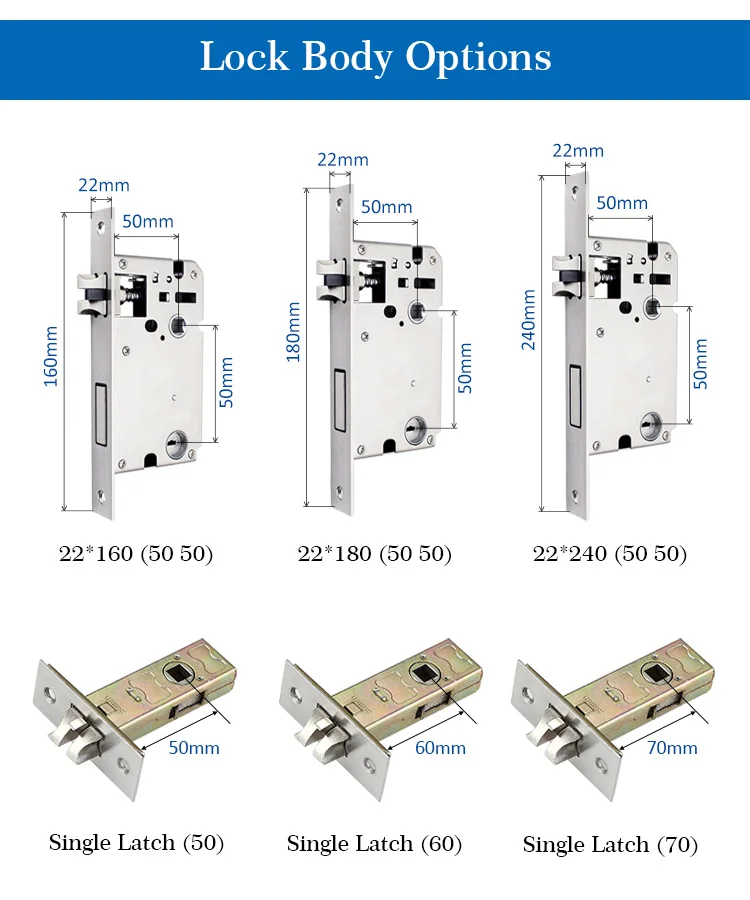 Lock Body Options

22mm
50mm
160mm
50mm
22*160 (50 50)

22mm
50mm
180mm
50mm
22*180 (50 50)

22mm
50mm
240mm
50mm
22*240 (50 50)

50mm
Single Latch (50)

60mm
Single Latch (60)

70mm
Single Latch (70)