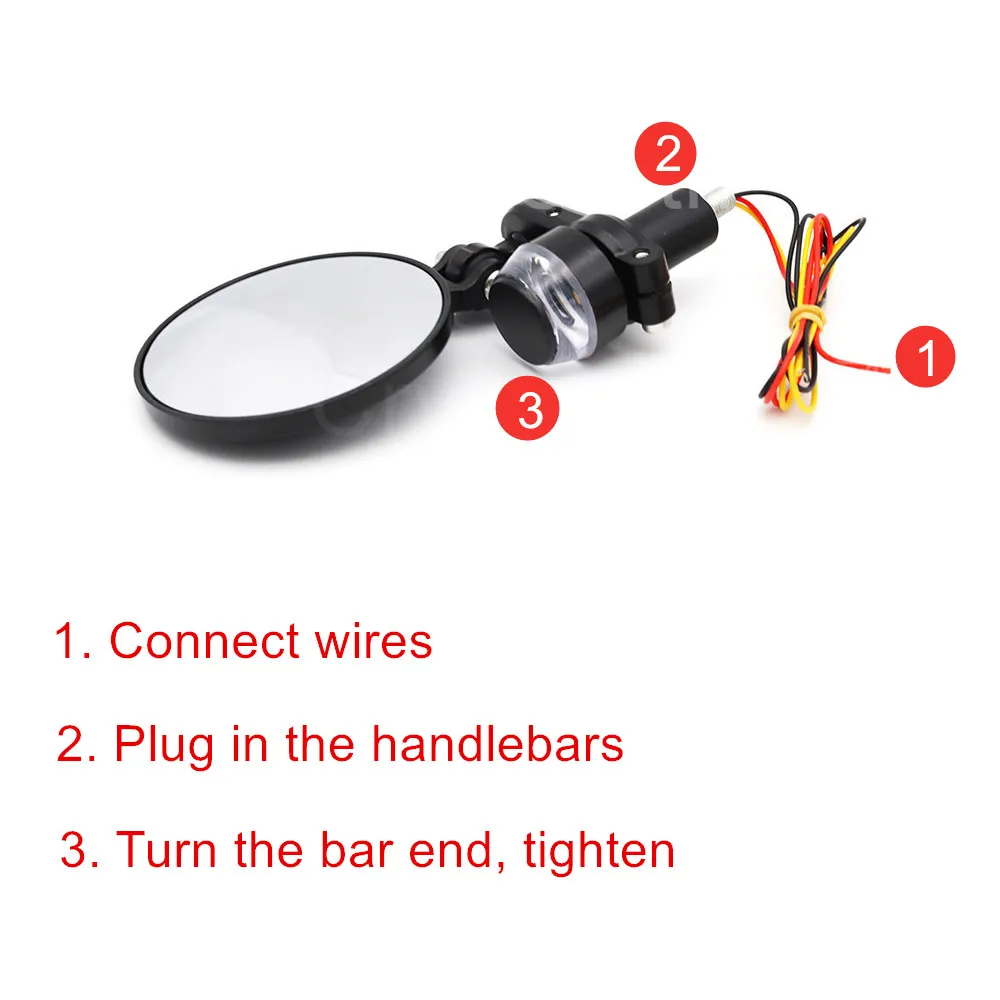 2

1

3

1. Connect wires

2. Plug in the handlebars

3. Turn the bar end, tighten