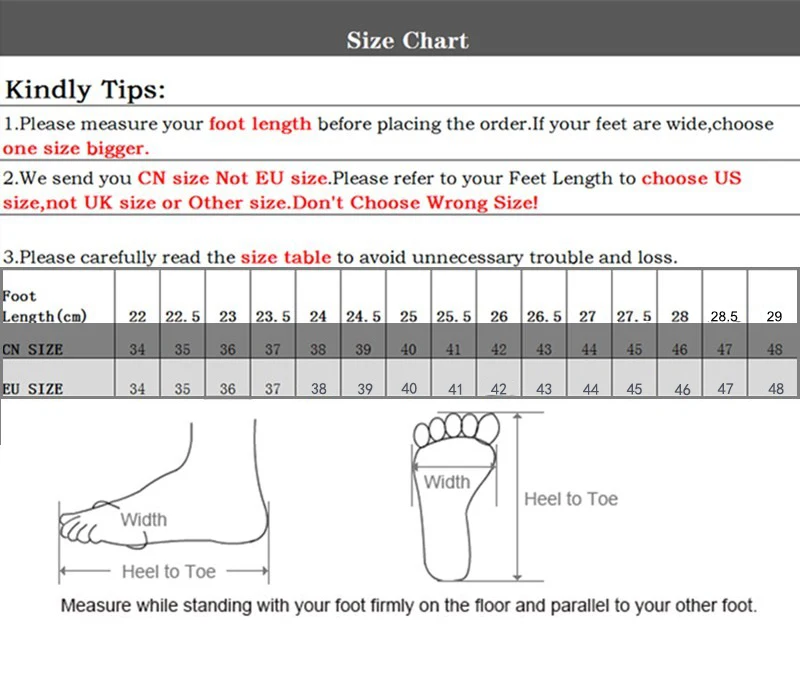 Size Chart

Kindly Tips:

1.Please measure your foot length before placing the order.If your feet are wide,choose one size bigger.

2.We send you CN size Not EU size.Please refer to your Feet Length to choose US size,not UK size or Other size.Don't Choose Wrong Size!

3.Please carefully read the size table to avoid unnecessary trouble and loss.

| Foot Length(cm) | 22 | 22.5 | 23 | 23.5 | 24 | 24.5 | 25 | 25.5 | 26 | 26.5 | 27 | 27.5 | 28 | 28.5 | 29 |
|---|---|---|---|---|---|---|---|---|---|---|---|---|---|---|---|
| CN SIZE | 34 | 35 | 36 | 37 | 38 | 39 | 40 | 41 | 42 | 43 | 44 | 45 | 46 | 47 | 48 |
| EU SIZE | 34 | 35 | 36 | 37 | 38 | 39 | 40 | 41 | 42 | 43 | 44 | 45 | 46 | 47 | 48 |

Width

Heel to Toe

Width

Heel to Toe

Measure while standing with your foot firmly on the floor and parallel to your other foot.