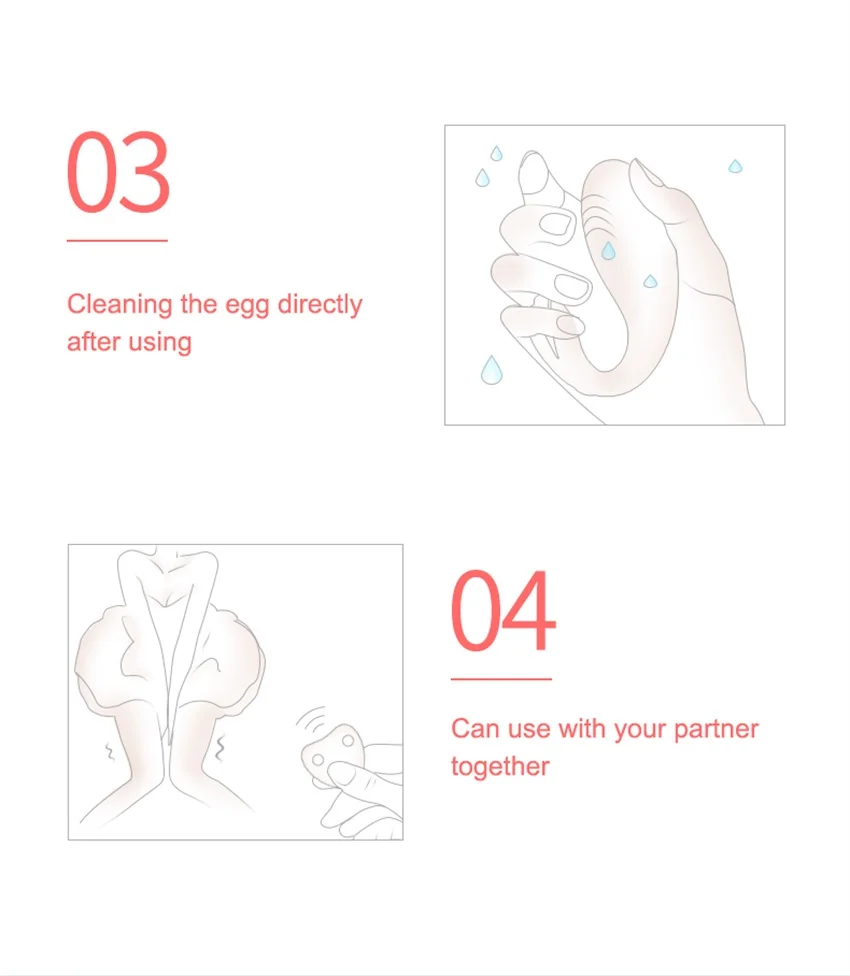 03

Cleaning the egg directly after using

04

Can use with your partner together