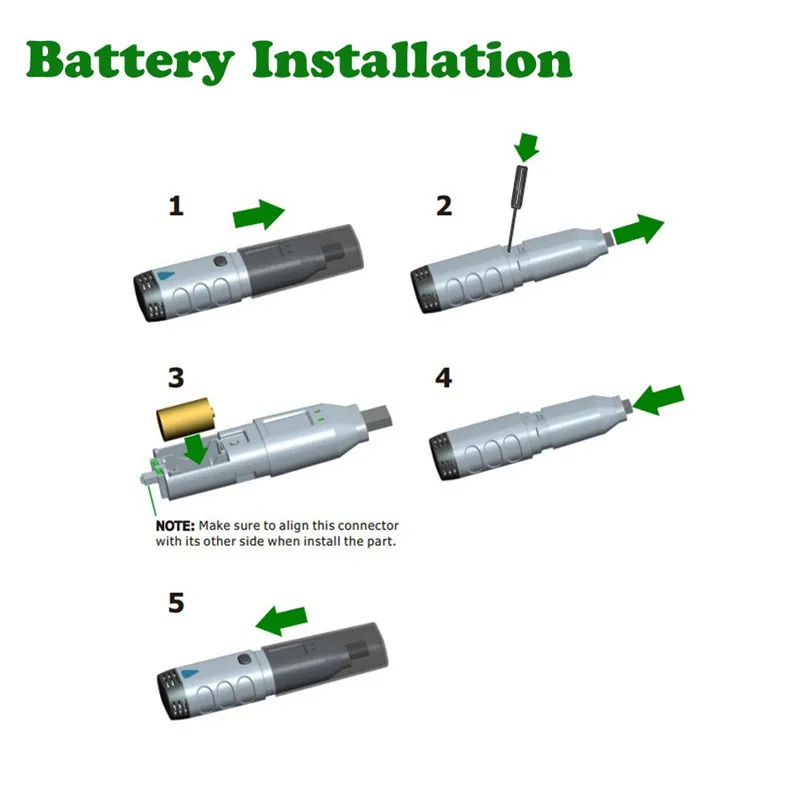 Battery Installation

1

2

3

NOTE: Make sure to align this connector with its other side when install the part.

4

5