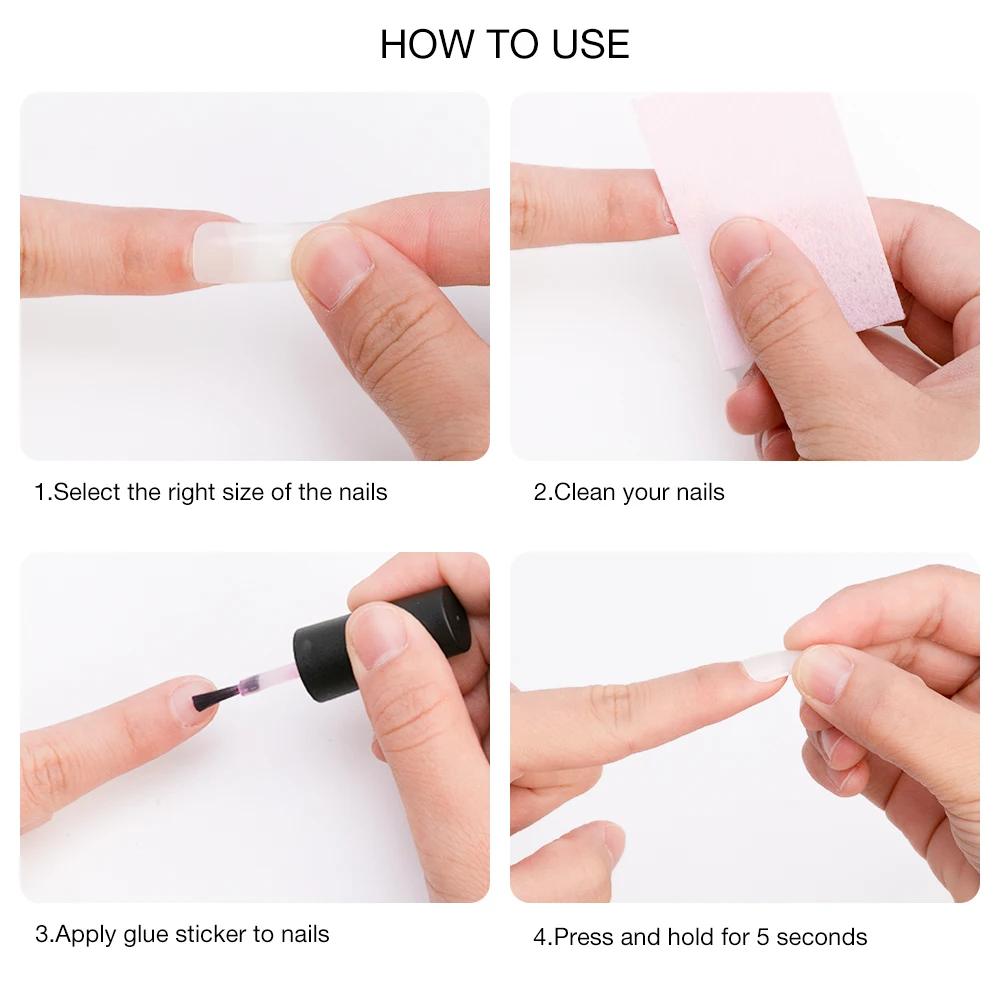 HOW TO USE

1.Select the right size of the nails

2.Clean your nails

3.Apply glue sticker to nails

4.Press and hold for 5 seconds