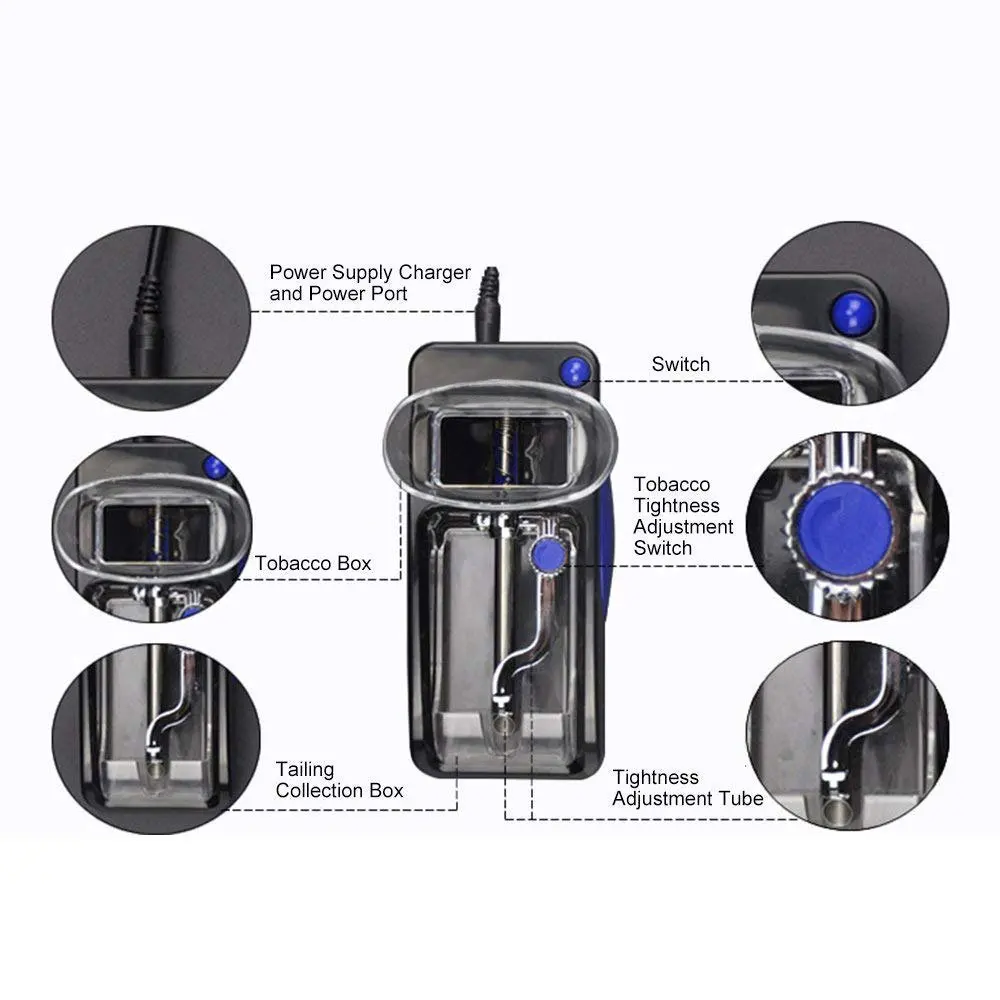 Power Supply Charger and Power Port

Switch

Tobacco Tightness Adjustment Switch

Tobacco Box

Tailing Collection Box

Tightness Adjustment Tube