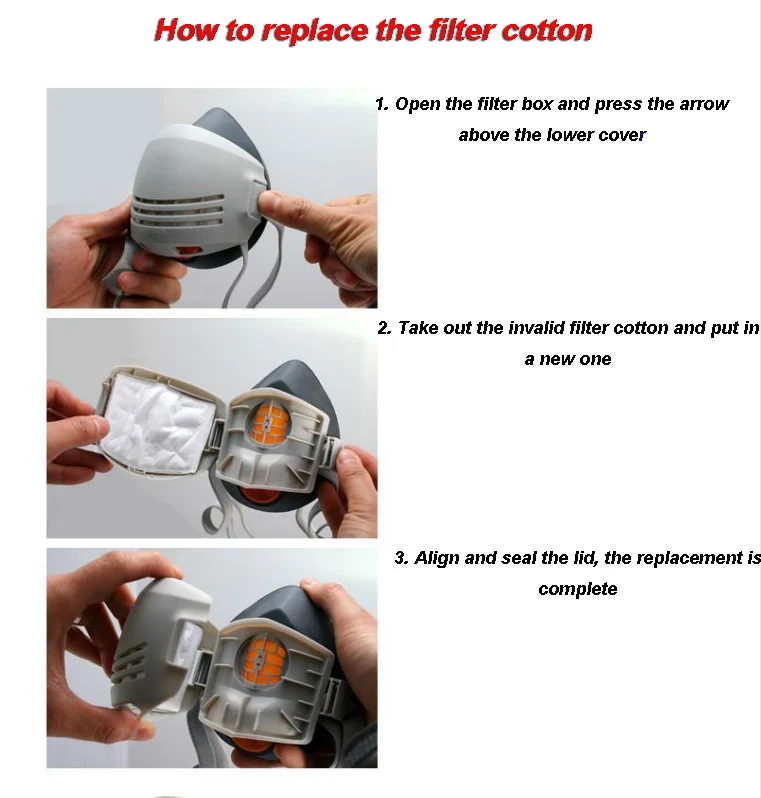 How to replace the filter cotton

1. Open the filter box and press the arrow above the lower cover

2. Take out the invalid filter cotton and put in a new one

3. Align and seal the lid, the replacement is complete