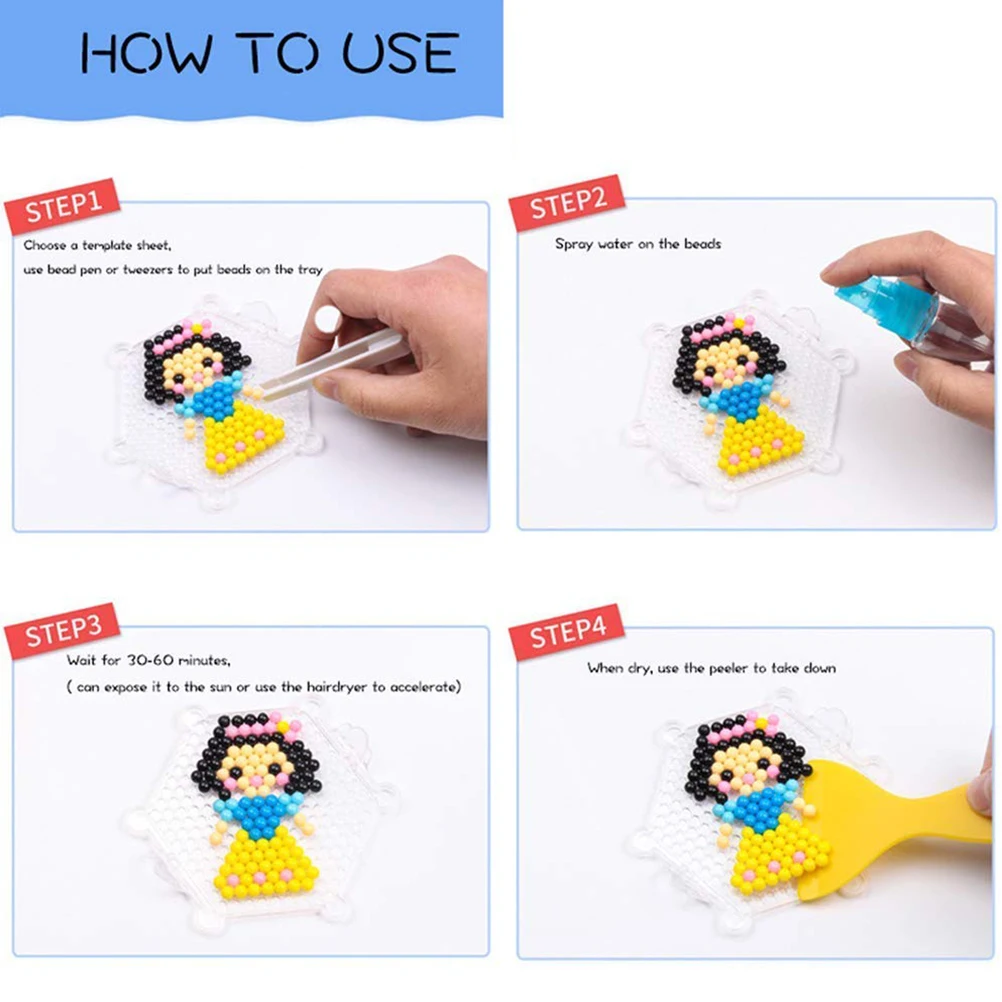 HOW TO USE

STEP1
Choose a template sheet,
use bead pen or tweezers to put beads on the tray

STEP2
Spray water on the beads

STEP3
Wait for 30-60 minutes,
( can expose it to the sun or use the hairdryer to accelerate)

STEP4
When dry, use the peeler to take down