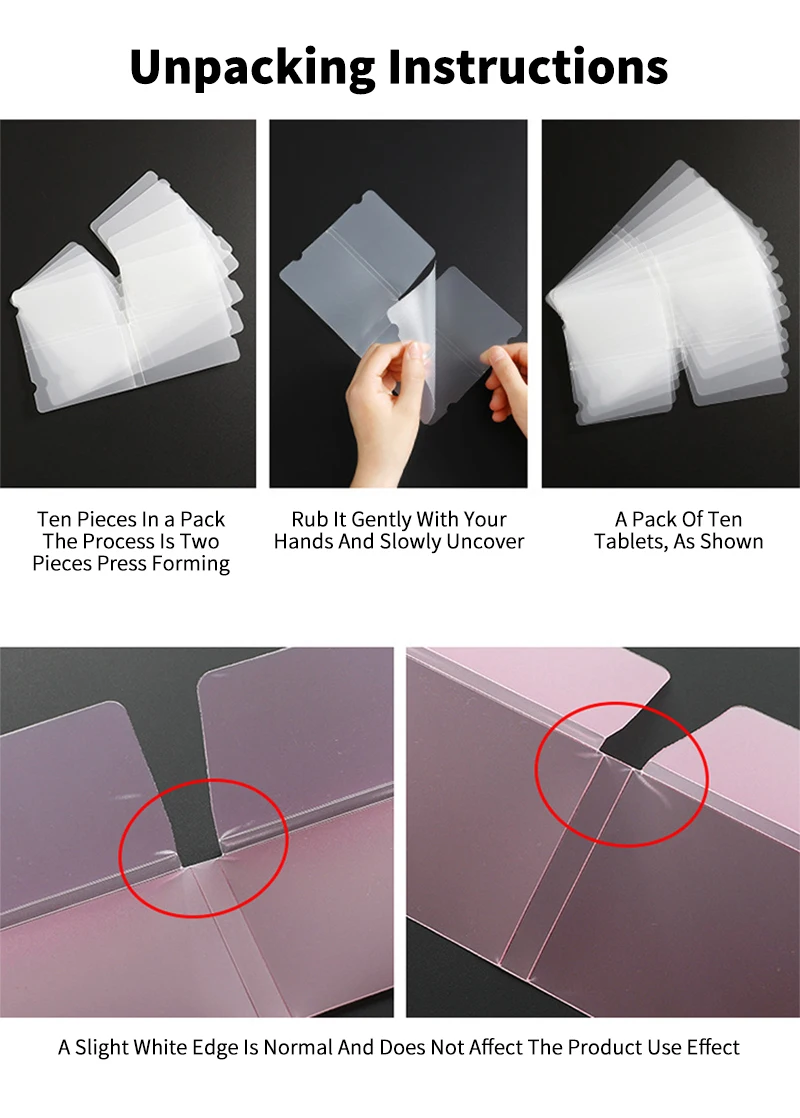 Unpacking Instructions

Ten Pieces In a Pack The Process Is Two Pieces Press Forming

Rub It Gently With Your Hands And Slowly Uncover

A Pack Of Ten Tablets, As Shown

A Slight White Edge Is Normal And Does Not Affect The Product Use Effect