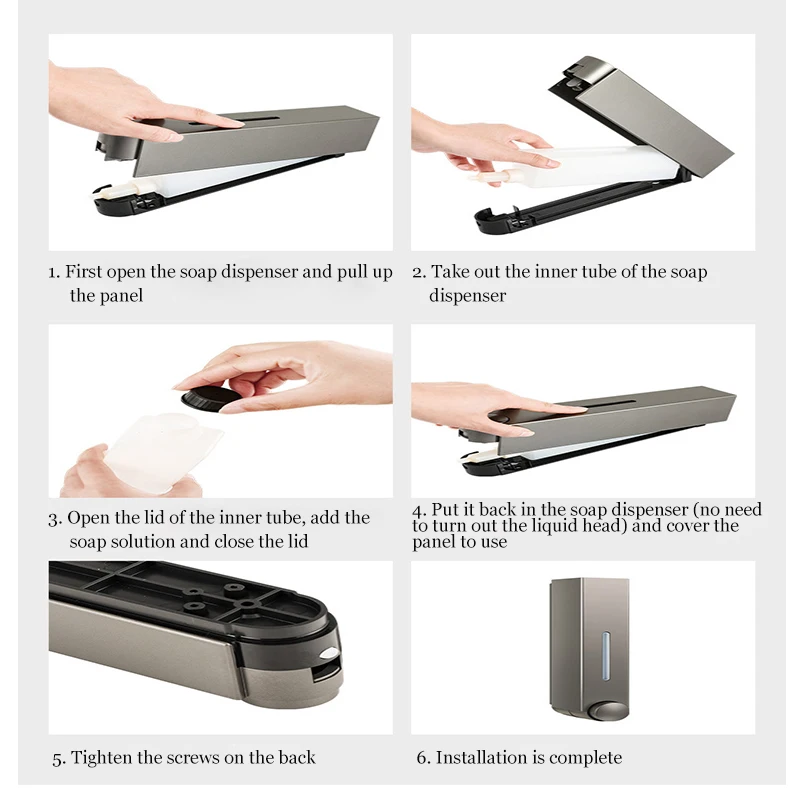 1. First open the soap dispenser and pull up the panel

2. Take out the inner tube of the soap dispenser

3. Open the lid of the inner tube, add the soap solution and close the lid

4. Put it back in the soap dispenser (no need to turn out the liquid head) and cover the panel to use

5. Tighten the screws on the back

6. Installation is complete