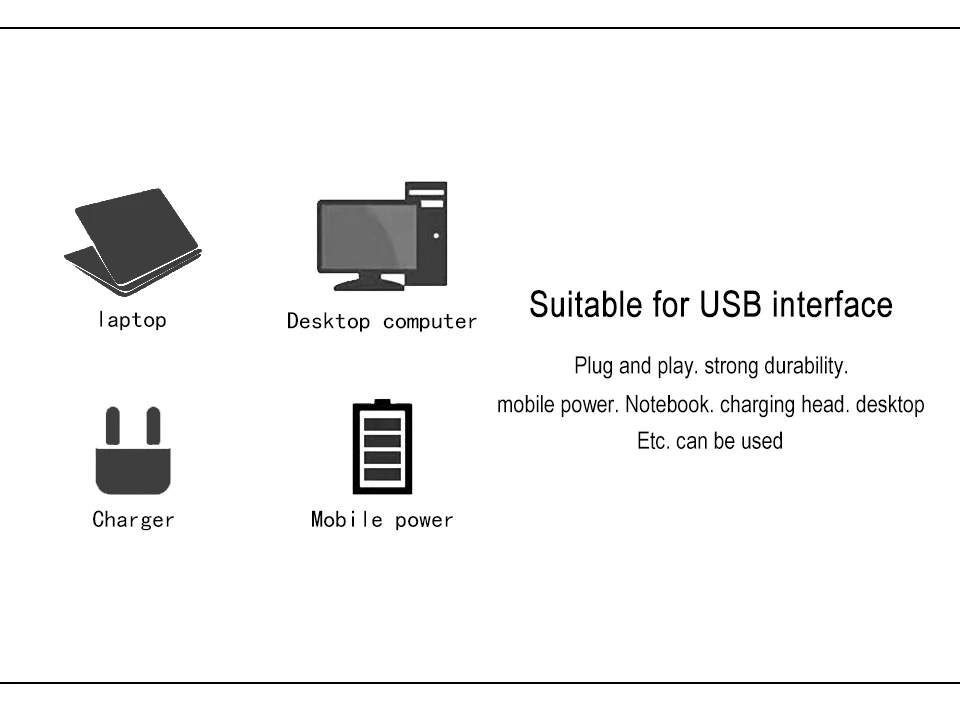 laptop

Desktop computer

Charger

Mobile power

Suitable for USB interface

Plug and play. strong durability.
mobile power. Notebook. charging head. desktop
Etc. can be used