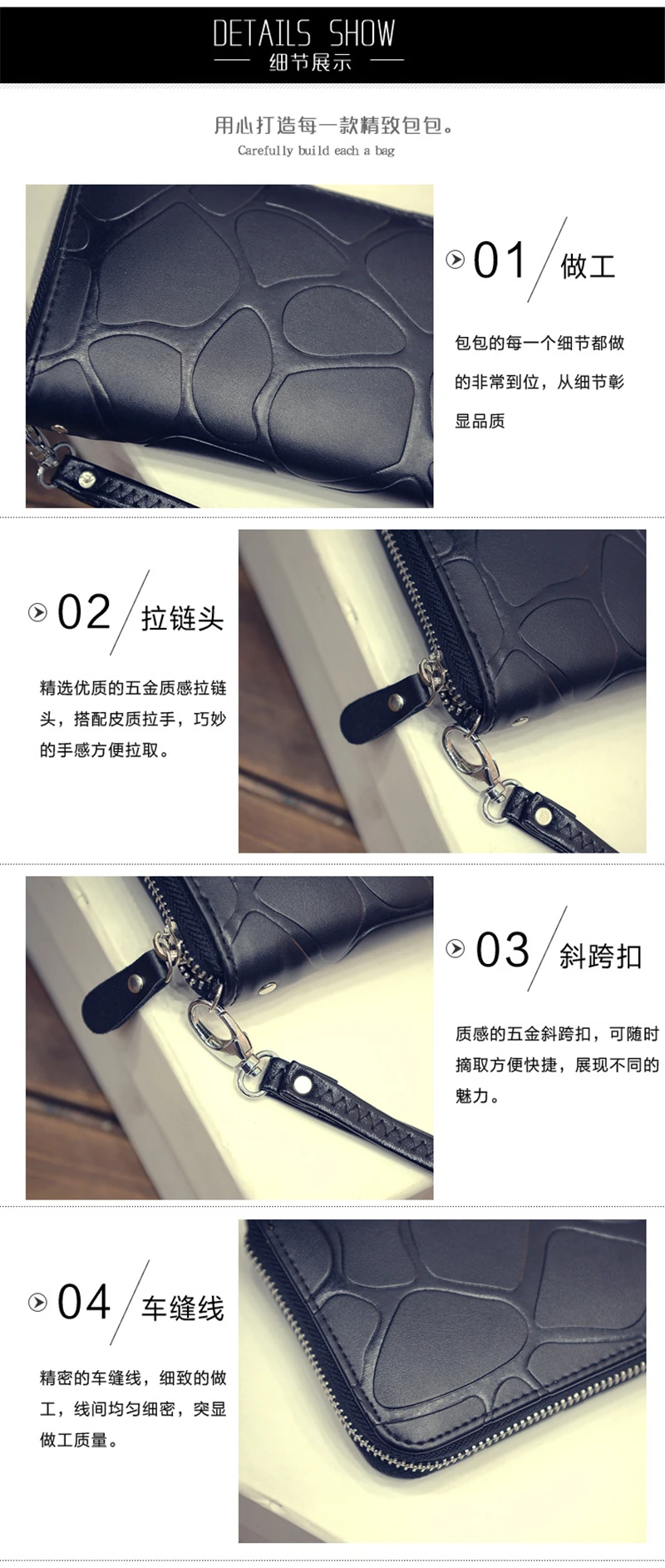 DETAILS SHOW
细节展示

用心打造每一款精致包包。
Carefully build each a bag

01 做工

包包的每一个细节都做的非常到位，从细节彰显品质

02 拉链头

精选优质的五金质感拉链头，搭配皮质拉手，巧妙的手感方便拉取。

03 斜跨扣

质感的五金斜跨扣，可随时摘取方便快捷，展现不同的魅力。

04 车缝线

精密的车缝线，细致的做工，线间均匀细密，突显做工质量。