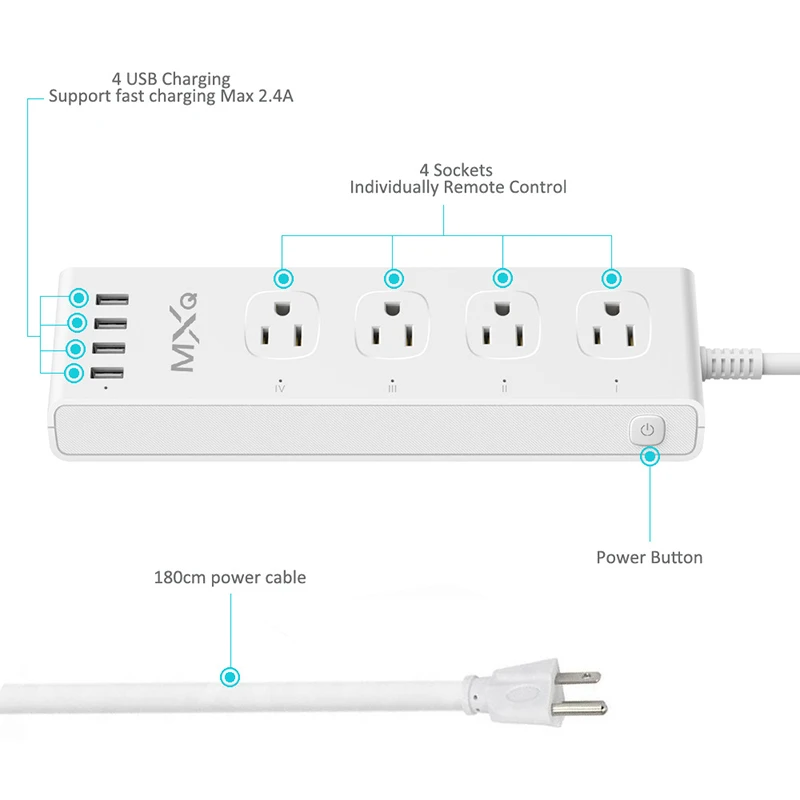 4 USB Charging
Support fast charging Max 2.4A

4 Sockets
Individually Remote Control

MXQ

IV

III

II

I

Power Button

180cm power cable