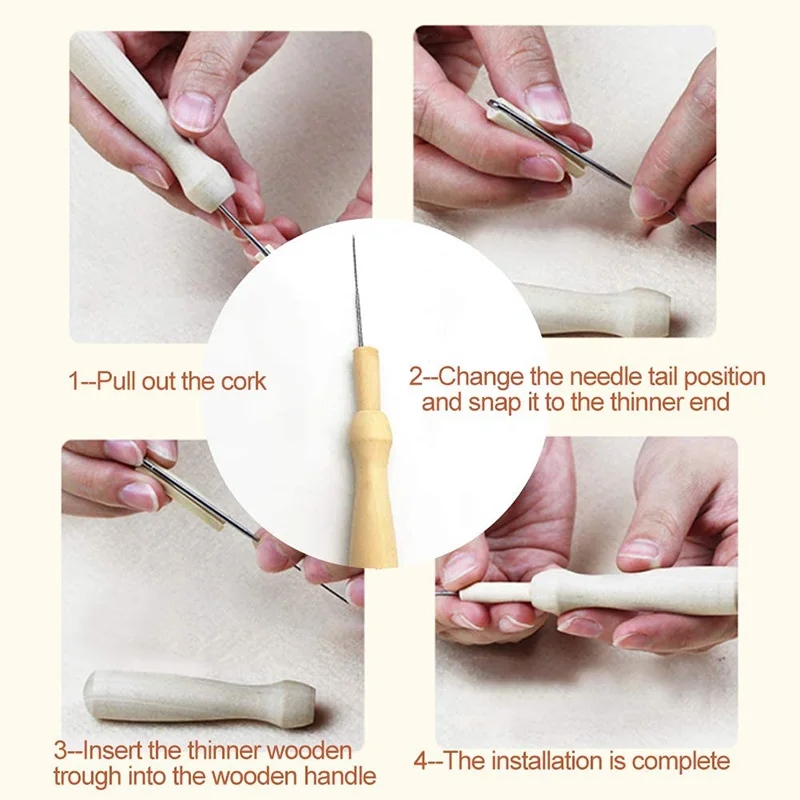 1--Pull out the cork

2--Change the needle tail position and snap it to the thinner end

3--Insert the thinner wooden trough into the wooden handle

4--The installation is complete