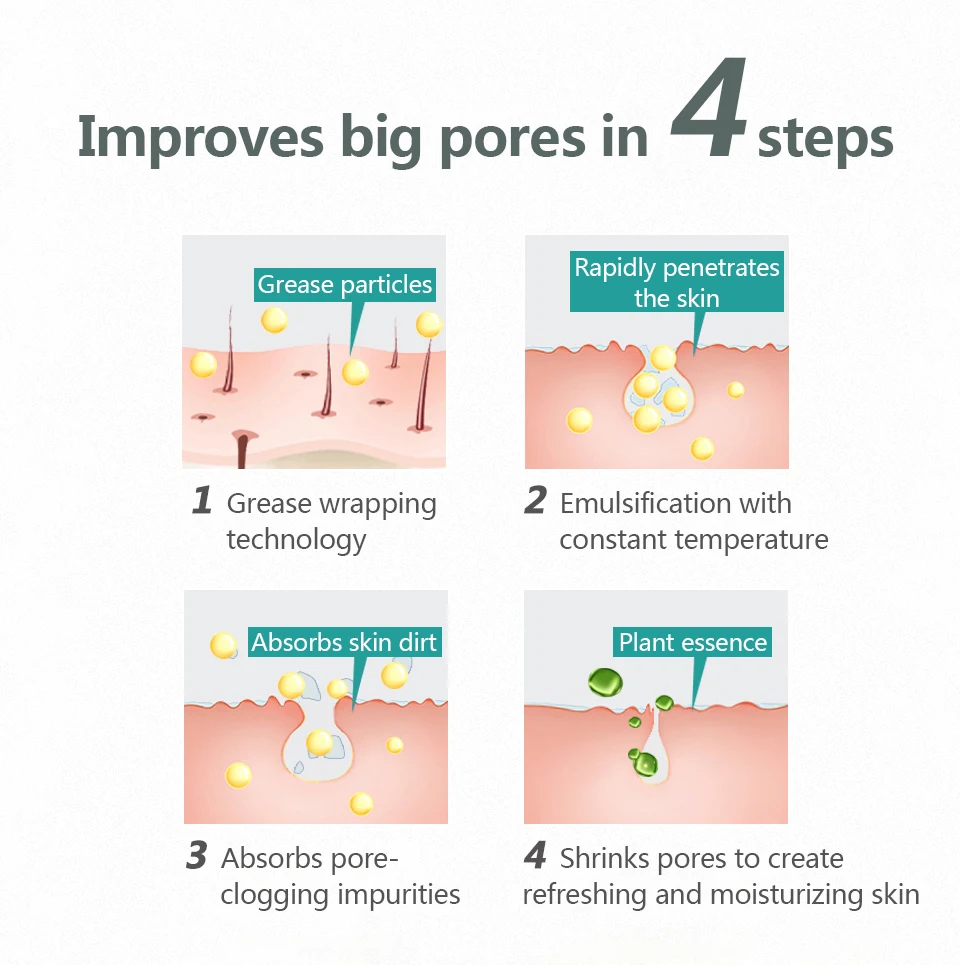 Improves big pores in 4 steps

Grease particles

1 Grease wrapping technology

Rapidly penetrates the skin

2 Emulsification with constant temperature

Absorbs skin dirt

3 Absorbs pore-clogging impurities

Plant essence

4 Shrinks pores to create refreshing and moisturizing skin