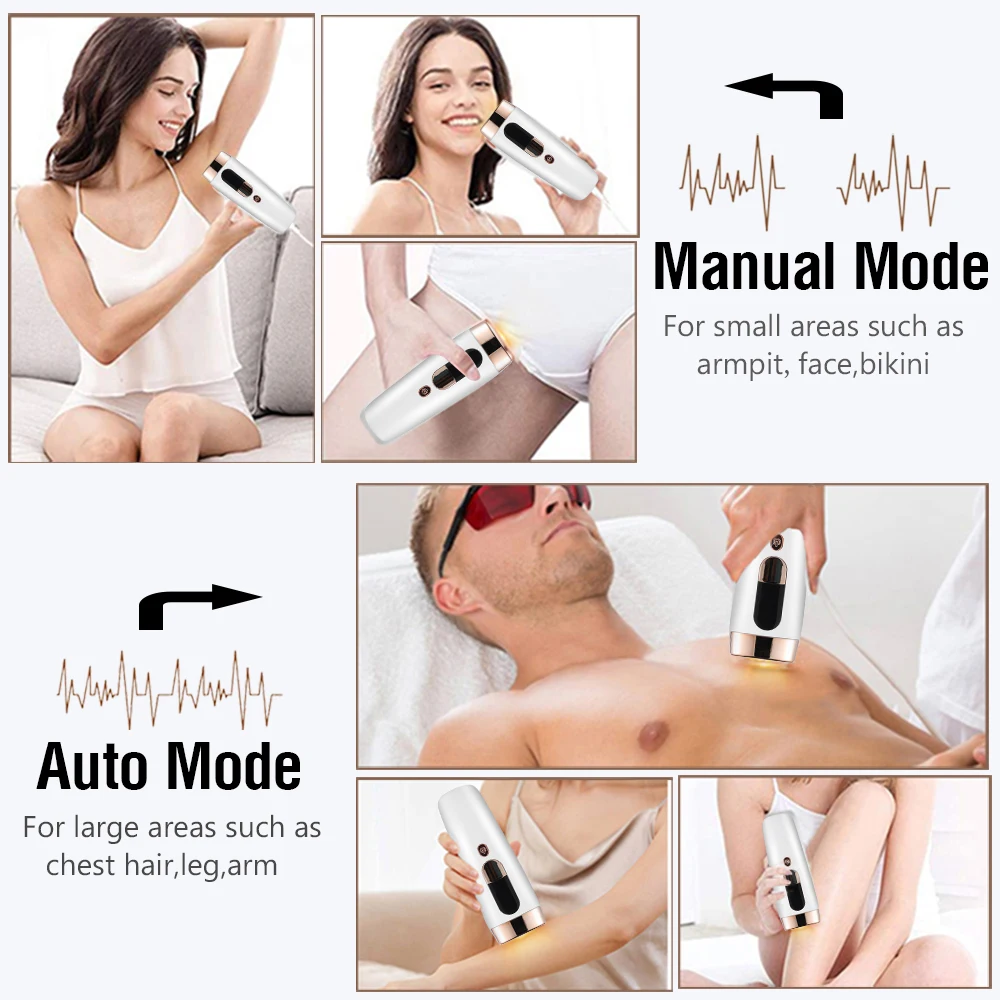 Manual Mode

For small areas such as armpit, face,bikini

Auto Mode

For large areas such as chest hair,leg,arm