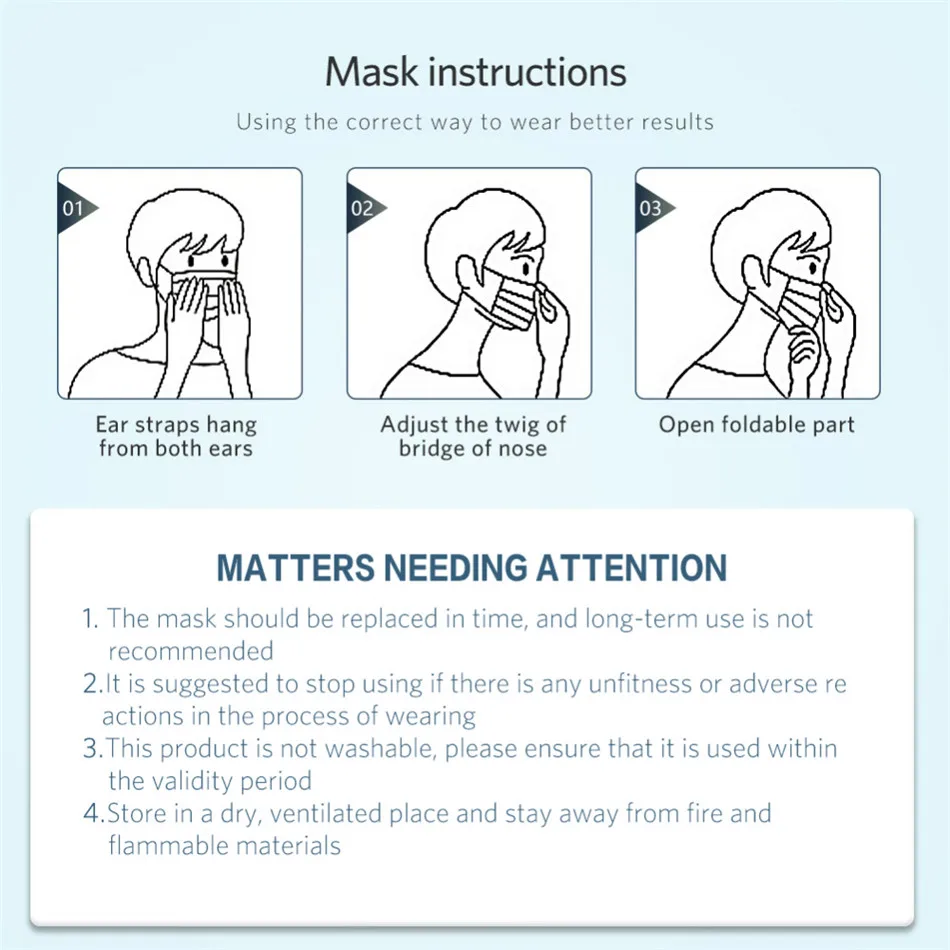 Mask instructions

Using the correct way to wear better results

01

Ear straps hang from both ears

02

Adjust the twig of bridge of nose

03

Open foldable part

MATTERS NEEDING ATTENTION

1. The mask should be replaced in time, and long-term use is not recommended
2.It is suggested to stop using if there is any unfitness or adverse re actions in the process of wearing
3.This product is not washable, please ensure that it is used within the validity period
4.Store in a dry, ventilated place and stay away from fire and flammable materials