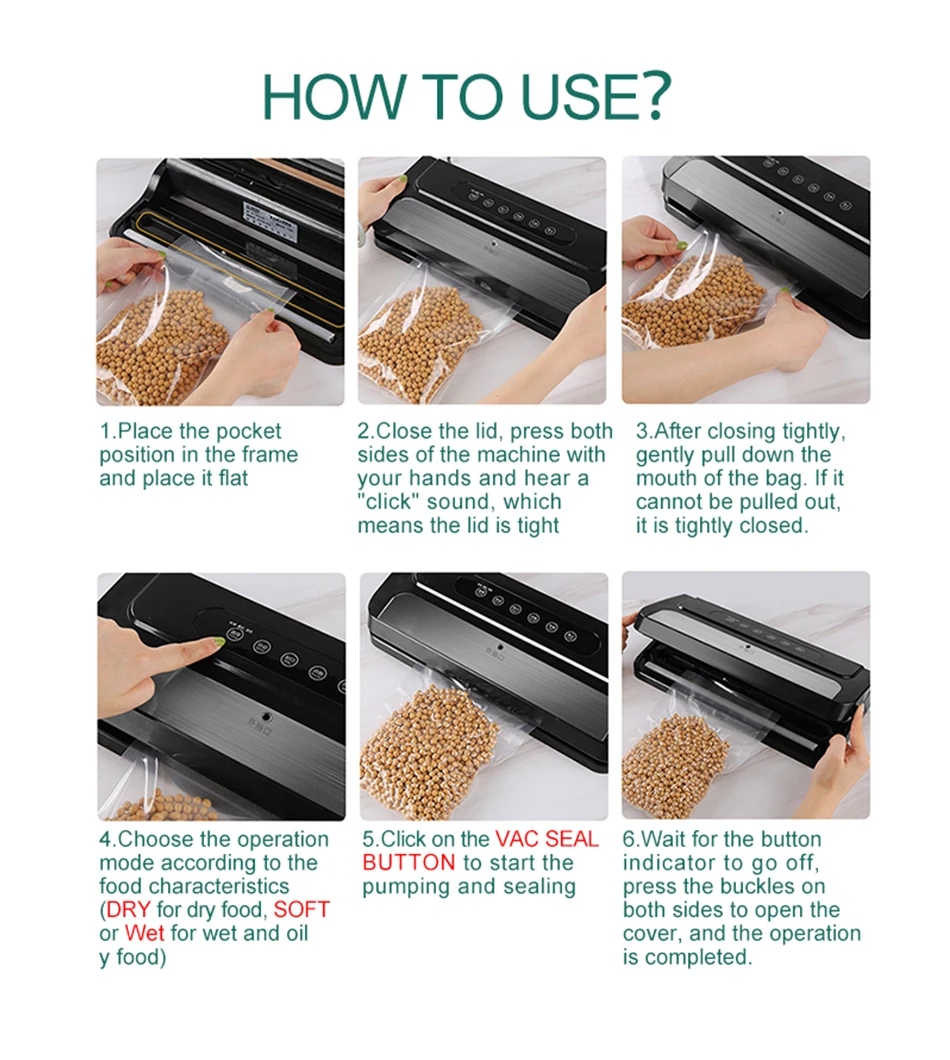 HOW TO USE?

1.Place the pocket position in the frame and place it flat

2.Close the lid, press both sides of the machine with your hands and hear a "click" sound, which means the lid is tight

3.After closing tightly, gently pull down the mouth of the bag. If it cannot be pulled out, it is tightly closed.

4.Choose the operation mode according to the food characteristics (DRY for dry food, SOFT or Wet for wet and oil y food)

5.Click on the VAC SEAL BUTTON to start the pumping and sealing

6.Wait for the button indicator to go off, press the buckles on both sides to open the cover, and the operation is completed.