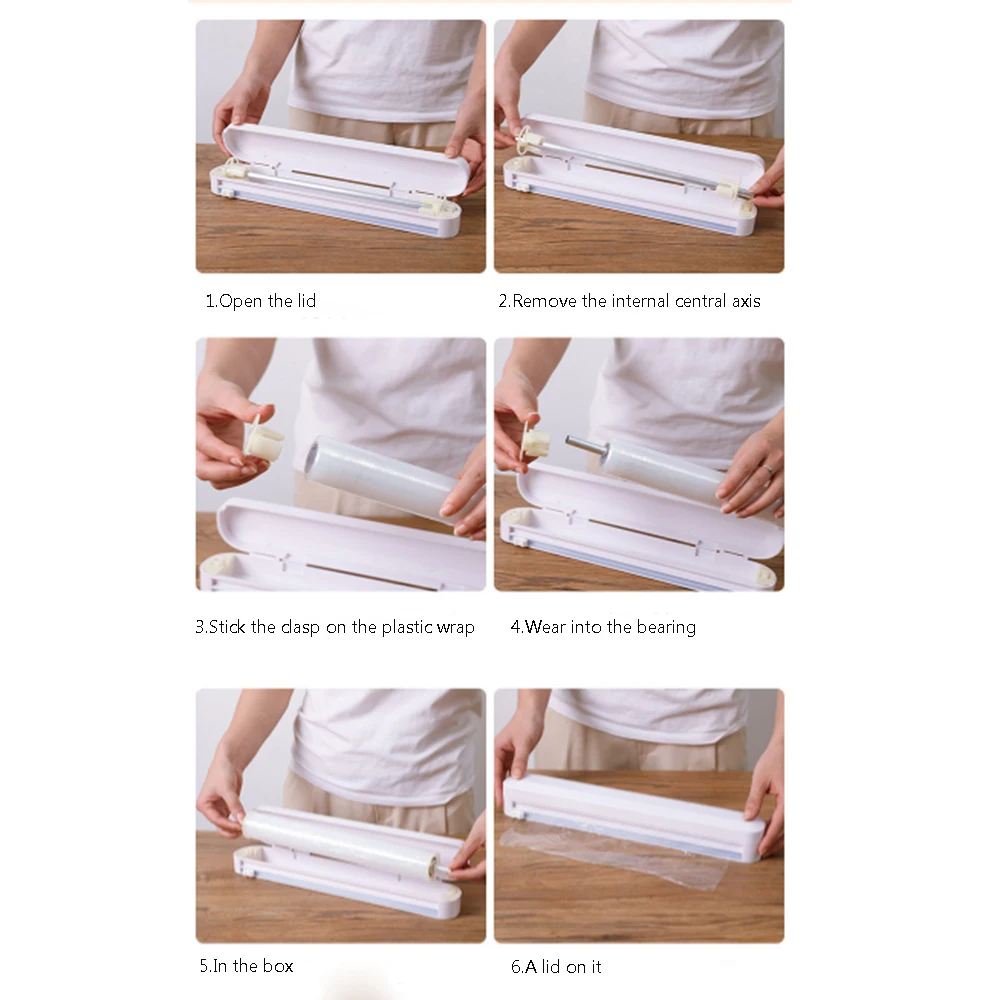 1.Open the lid

2.Remove the internal central axis

3.Stick the clasp on the plastic wrap

4.Wear into the bearing

5.In the box

6.A lid on it