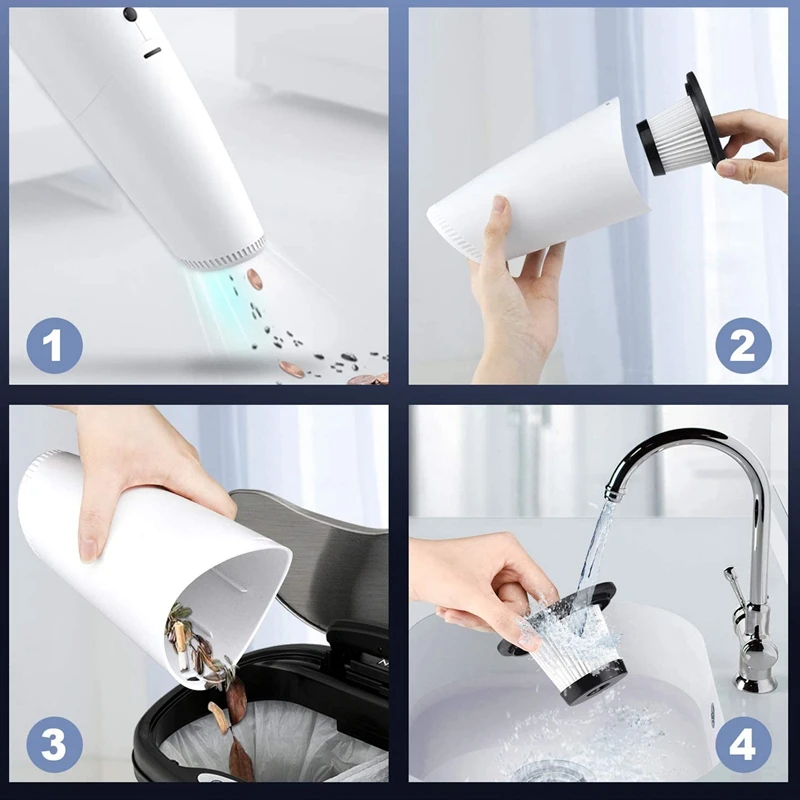 1

2

3

4