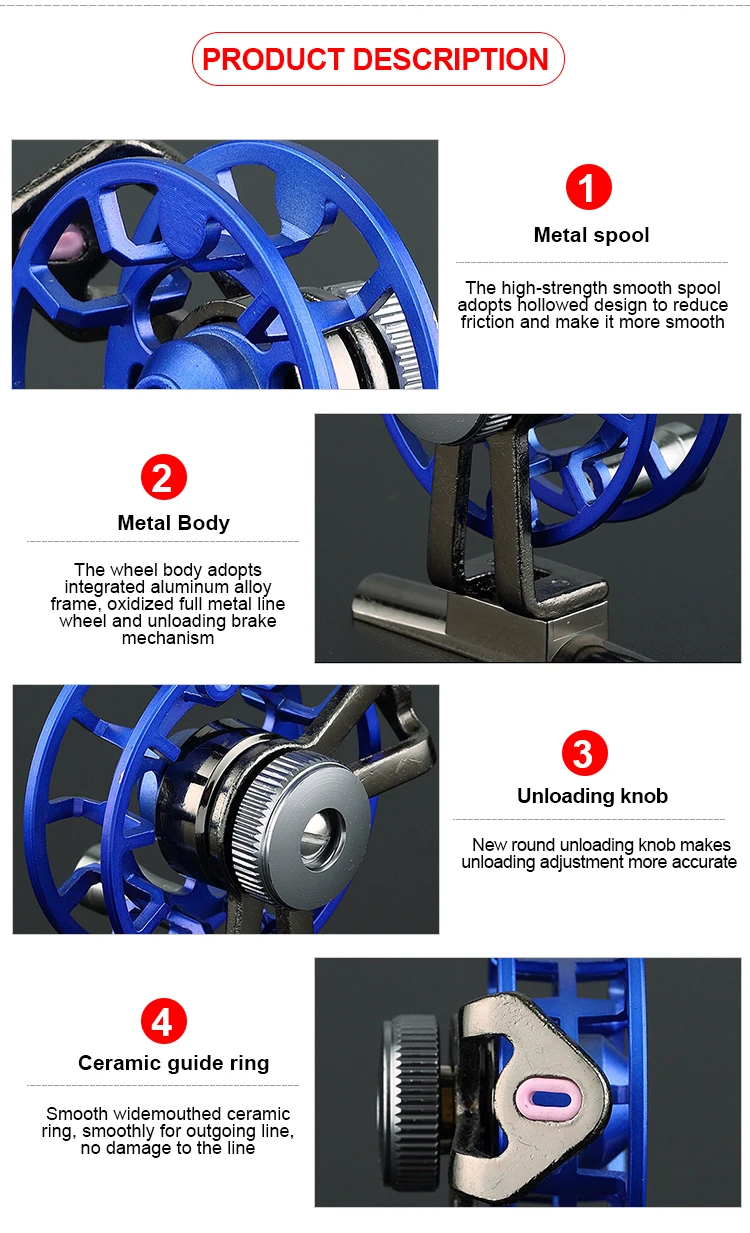 PRODUCT DESCRIPTION

1

Metal spool

The high-strength smooth spool adopts hollowed design to reduce friction and make it more smooth

2

Metal Body

The wheel body adopts integrated aluminum alloy frame, oxidized full metal line wheel and unloading brake mechanism

3

Unloading knob

New round unloading knob makes unloading adjustment more accurate

4

Ceramic guide ring

Smooth widemouthed ceramic ring, smoothly for outgoing line, no damage to the line