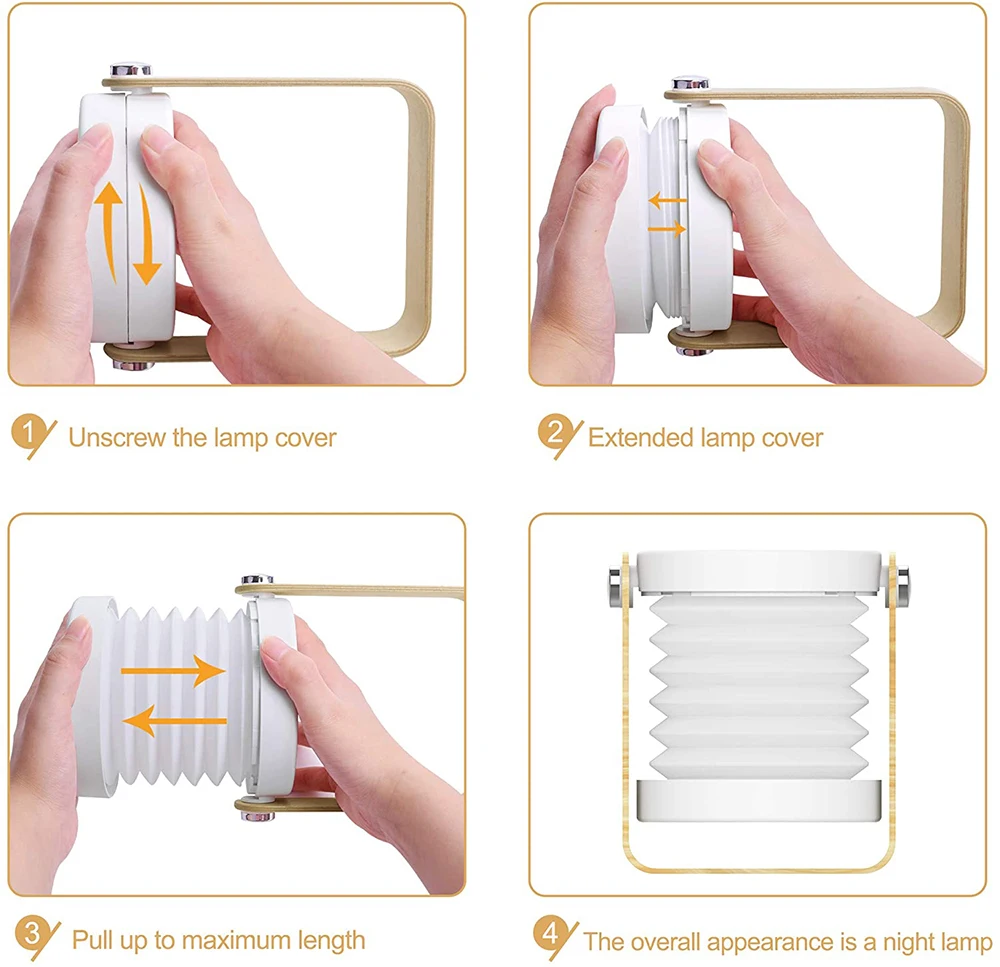 1 Unscrew the lamp cover

2 Extended lamp cover

3 Pull up to maximum length

4 The overall appearance is a night lamp