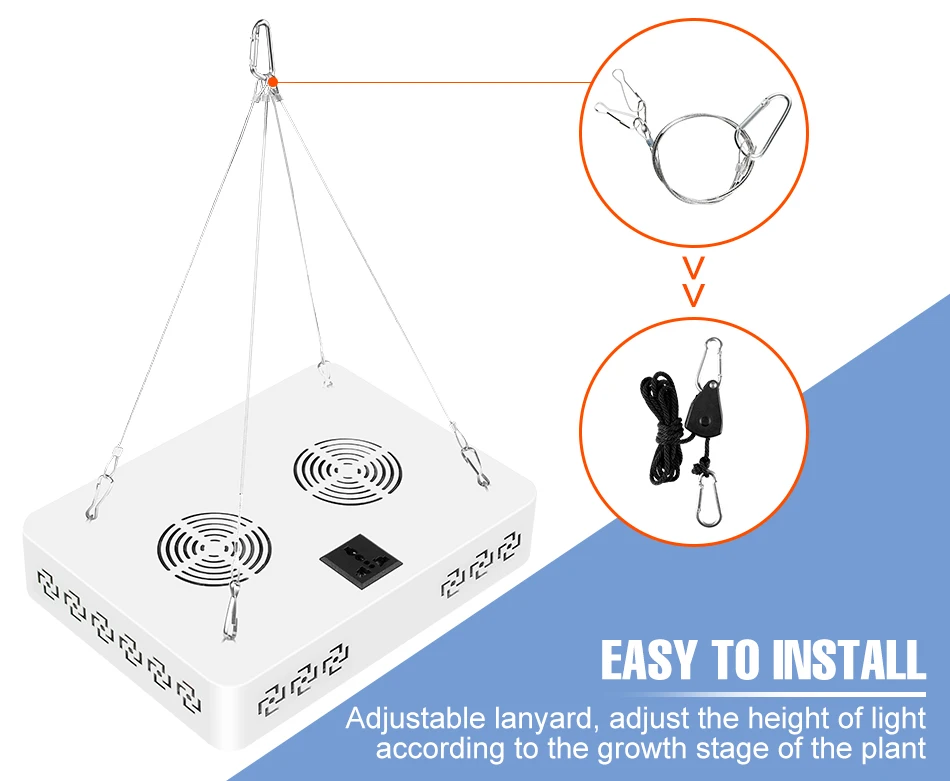 EASY TO INSTALL

Adjustable lanyard, adjust the height of light according to the growth stage of the plant