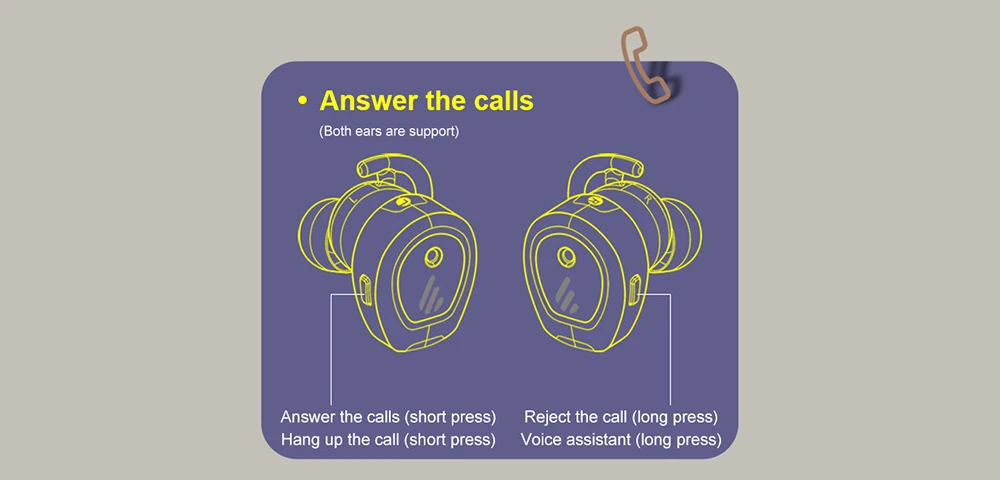 • Answer the calls
(Both ears are support)

L

R

Answer the calls (short press)
Hang up the call (short press)

Reject the call (long press)
Voice assistant (long press)