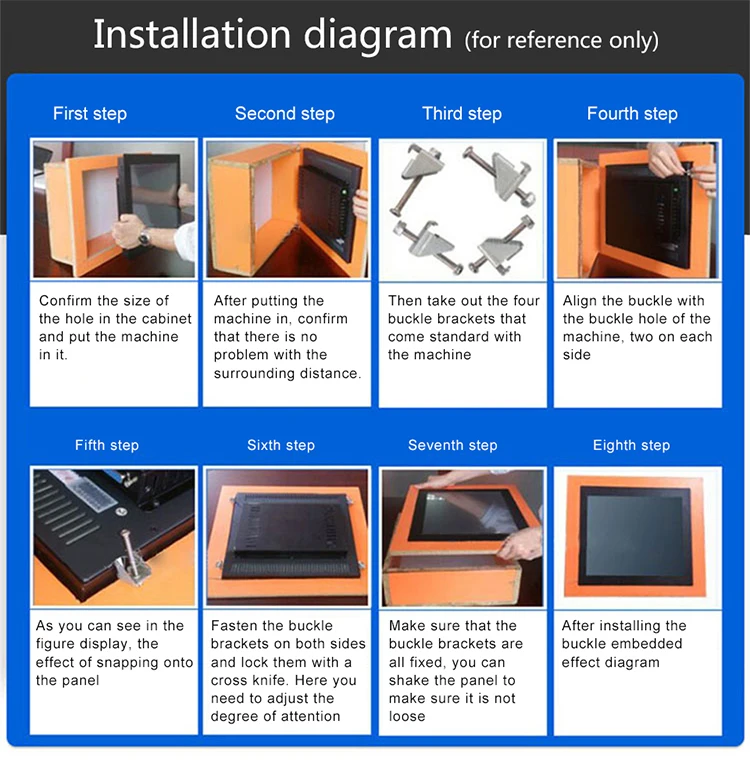 Installation diagram (for reference only)

First step

Confirm the size of the hole in the cabinet and put the machine in it.

Second step

After putting the machine in, confirm that there is no problem with the surrounding distance.

Third step

Then take out the four buckle brackets that come standard with the machine

Fourth step

Align the buckle with the buckle hole of the machine, two on each side

Fifth step

As you can see in the figure display, the effect of snapping onto the panel

Sixth step

Fasten the buckle brackets on both sides and lock them with a cross knife. Here you need to adjust the degree of attention

Seventh step

Make sure that the buckle brackets are all fixed, you can shake the panel to make sure it is not loose

Eighth step

After installing the buckle embedded effect diagram