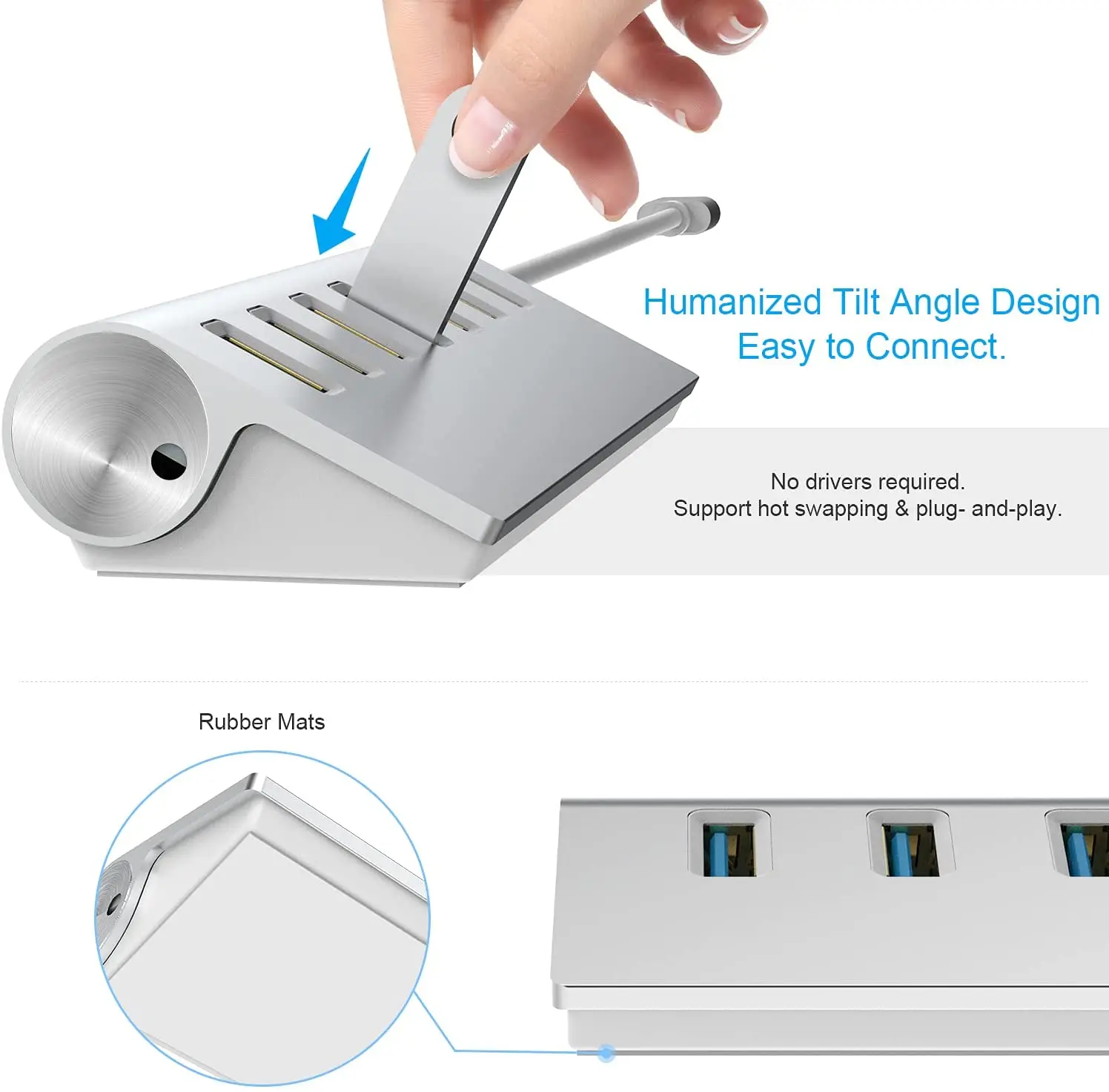 Humanized Tilt Angle Design
Easy to Connect.

No drivers required.
Support hot swapping & plug- and-play.

Rubber Mats