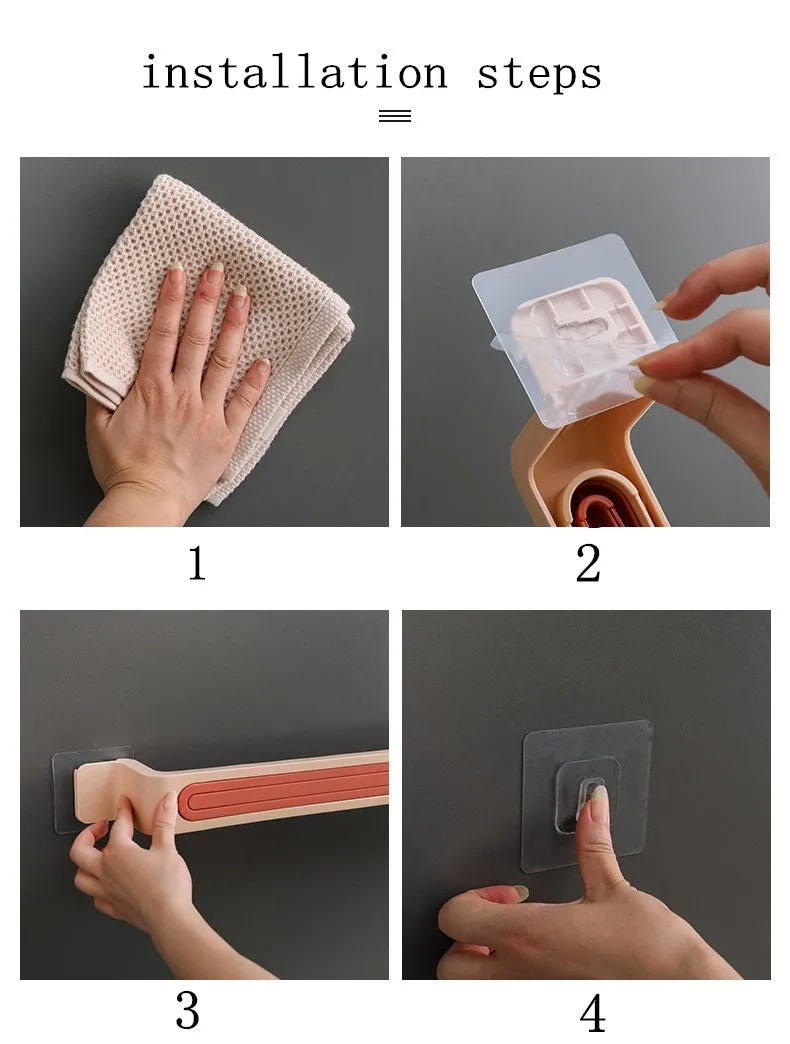 installation steps

1

2

3

4